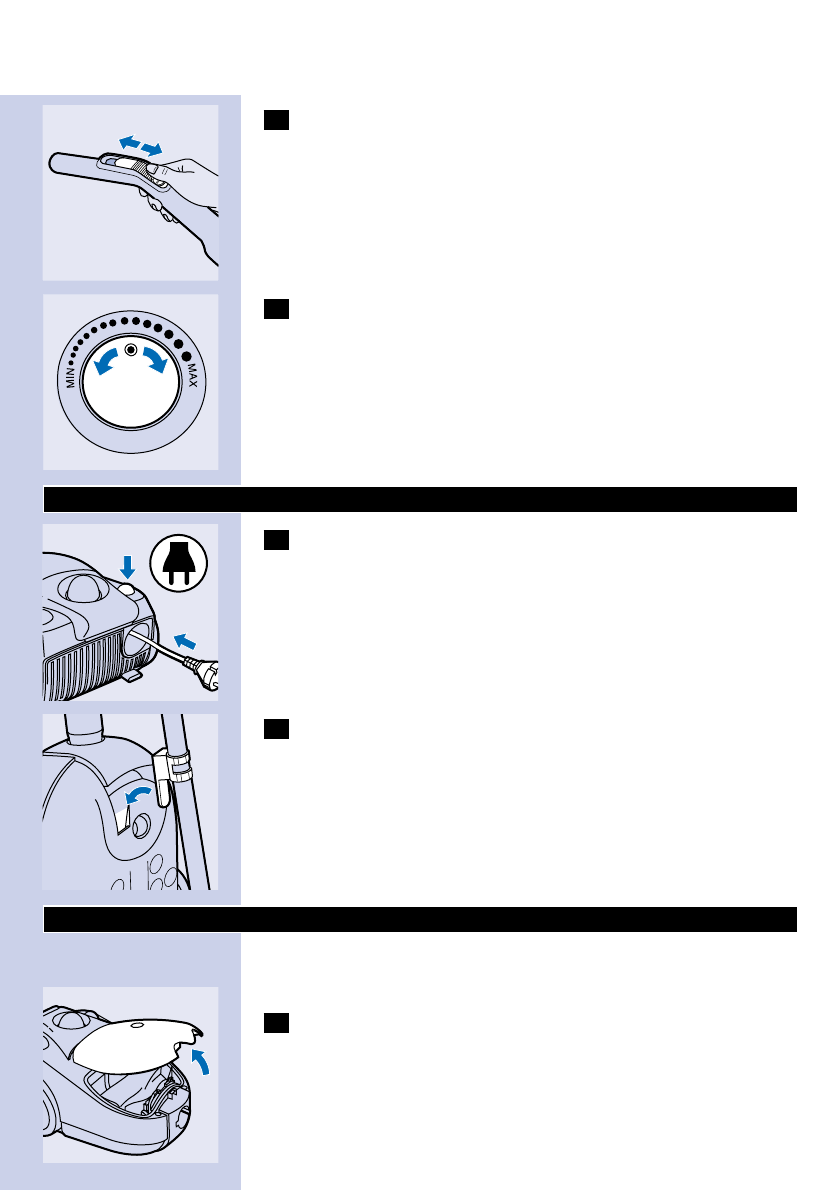 MIN

MAX