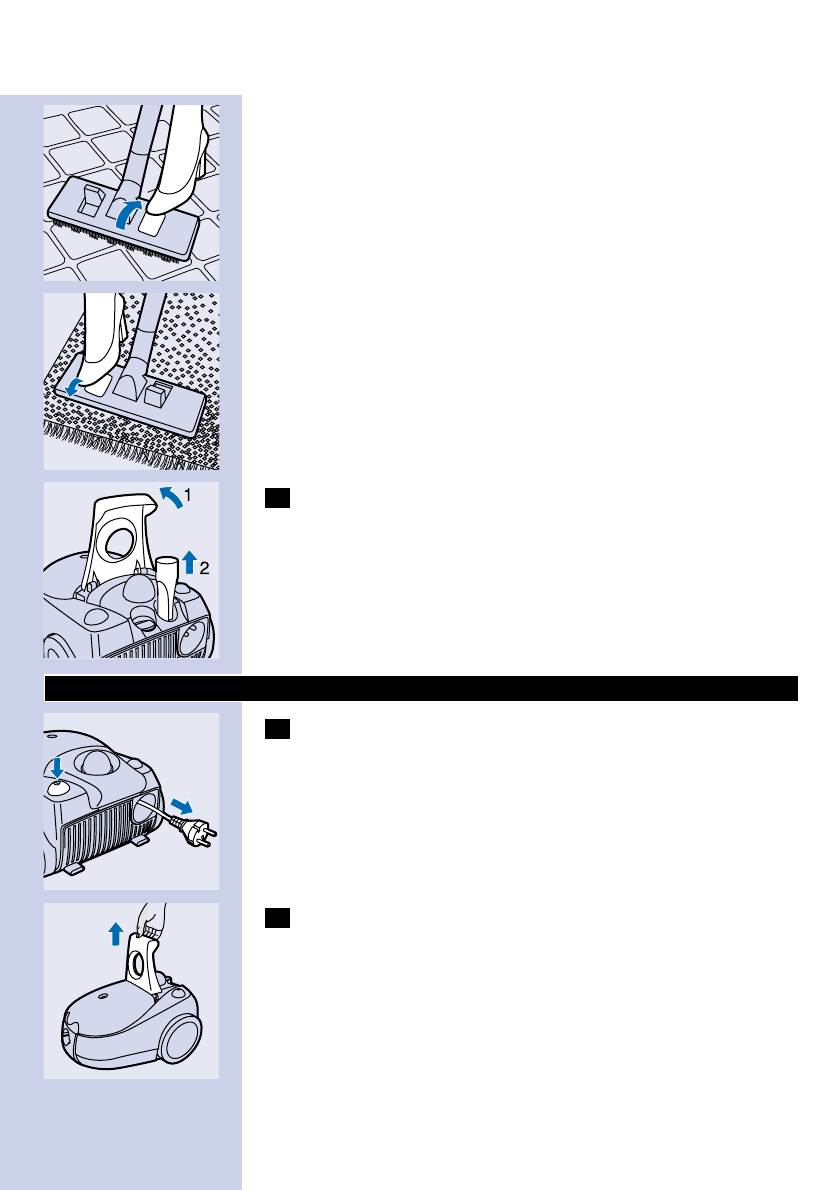 1

2