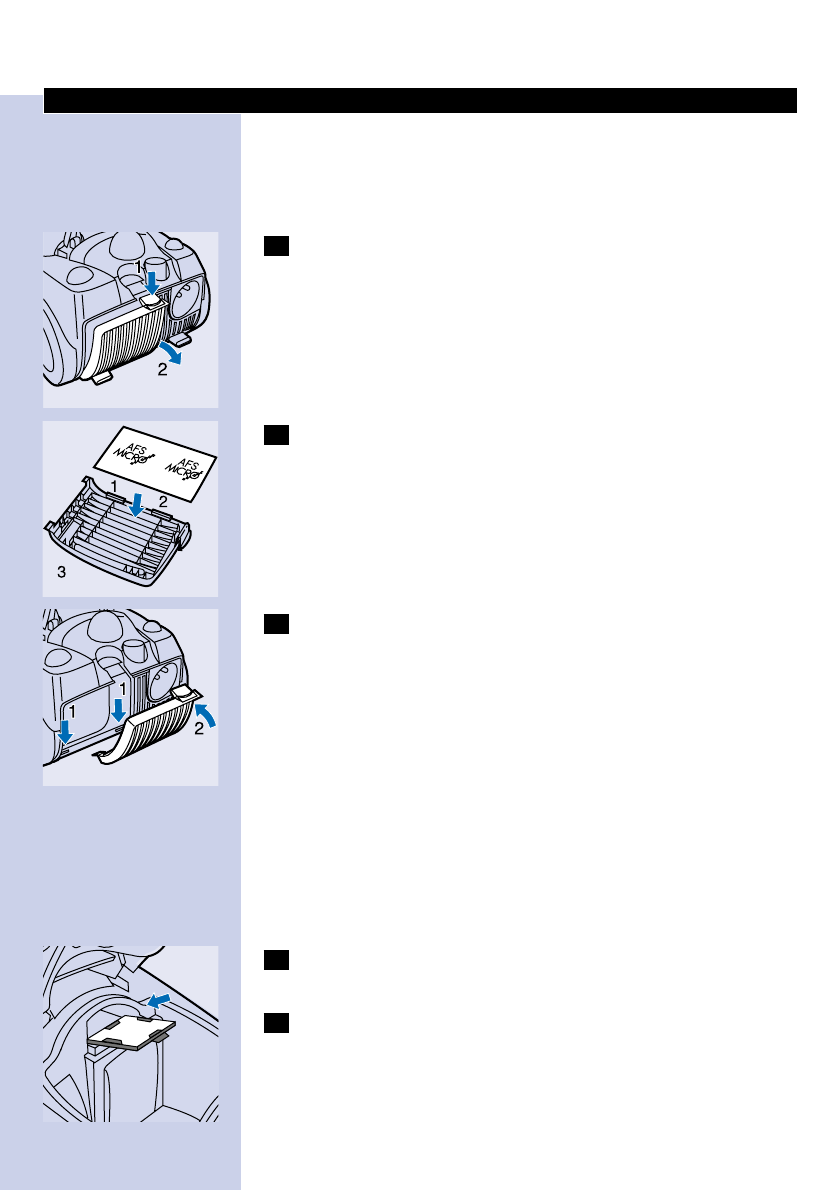 1
2
AFS MICRO
AFS MICRO
1
2
3
1
1
2