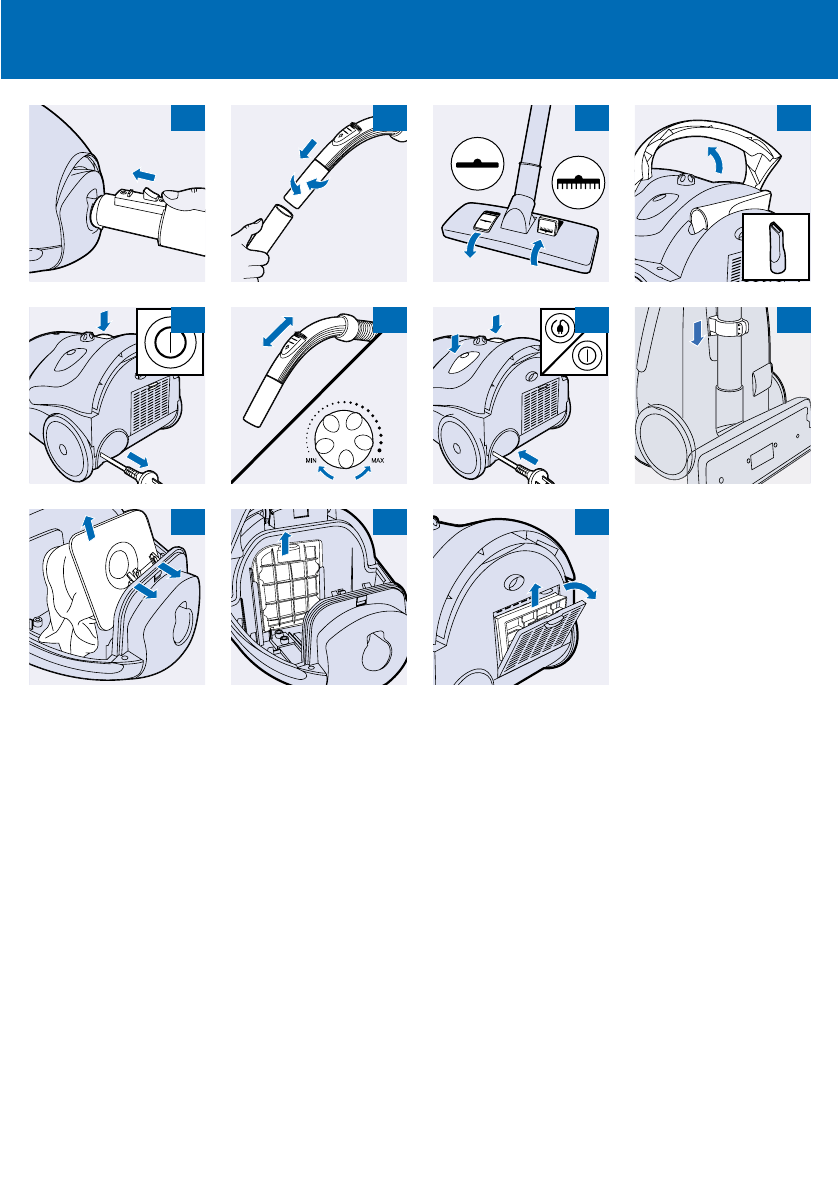 MIN MAX