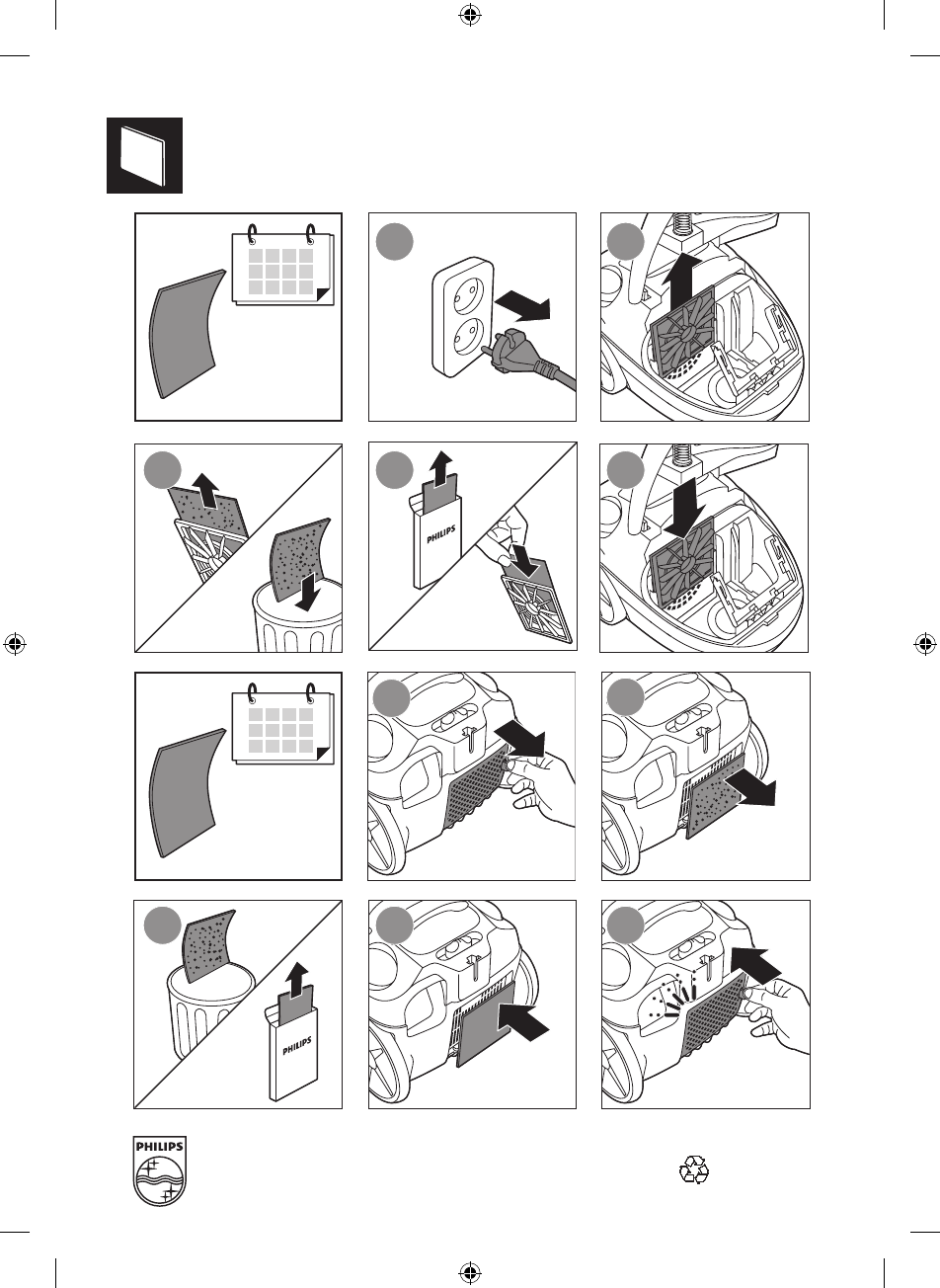 PHILIPS

PHILIPS

PHILIPS