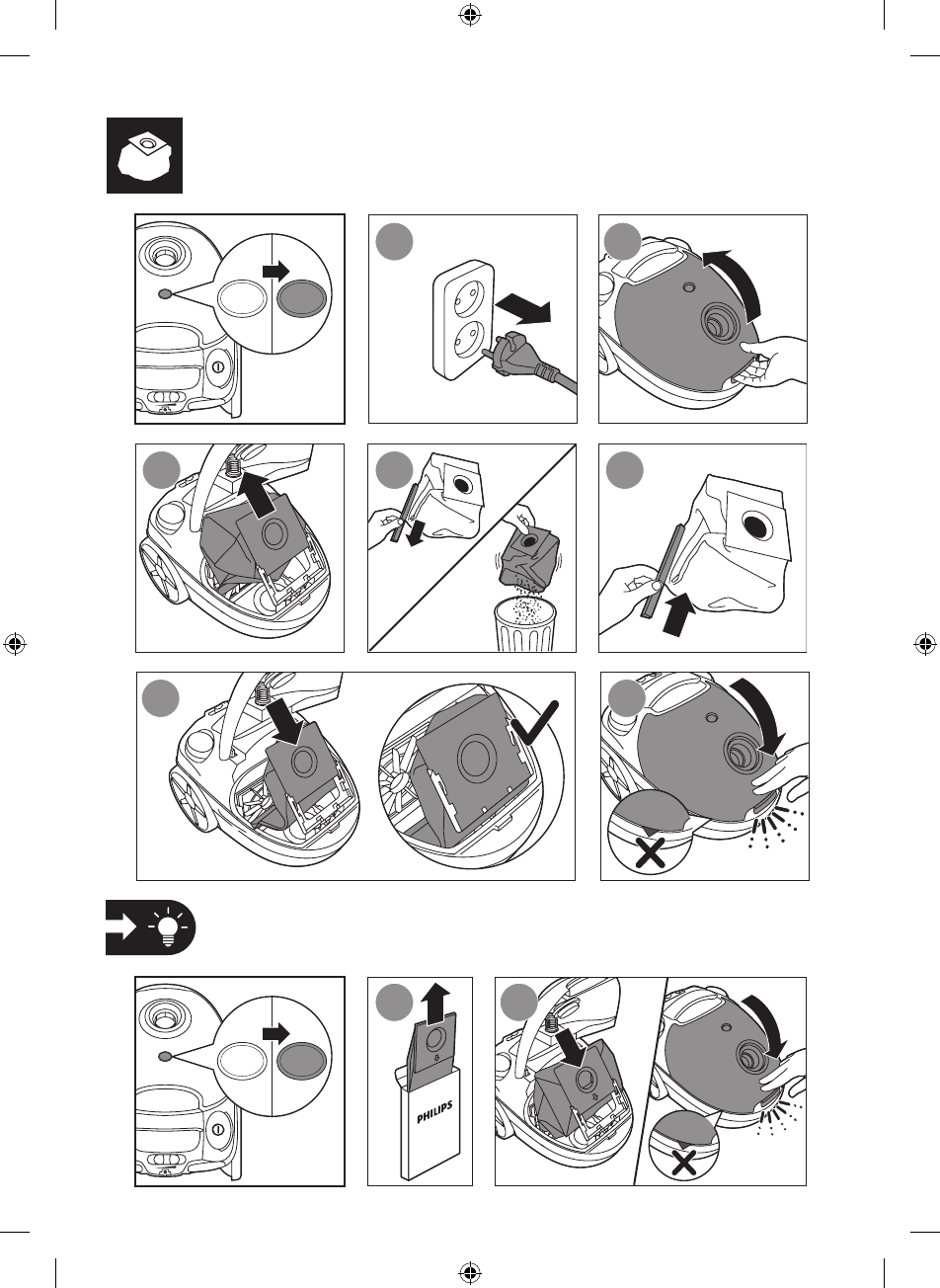 PHILIPS