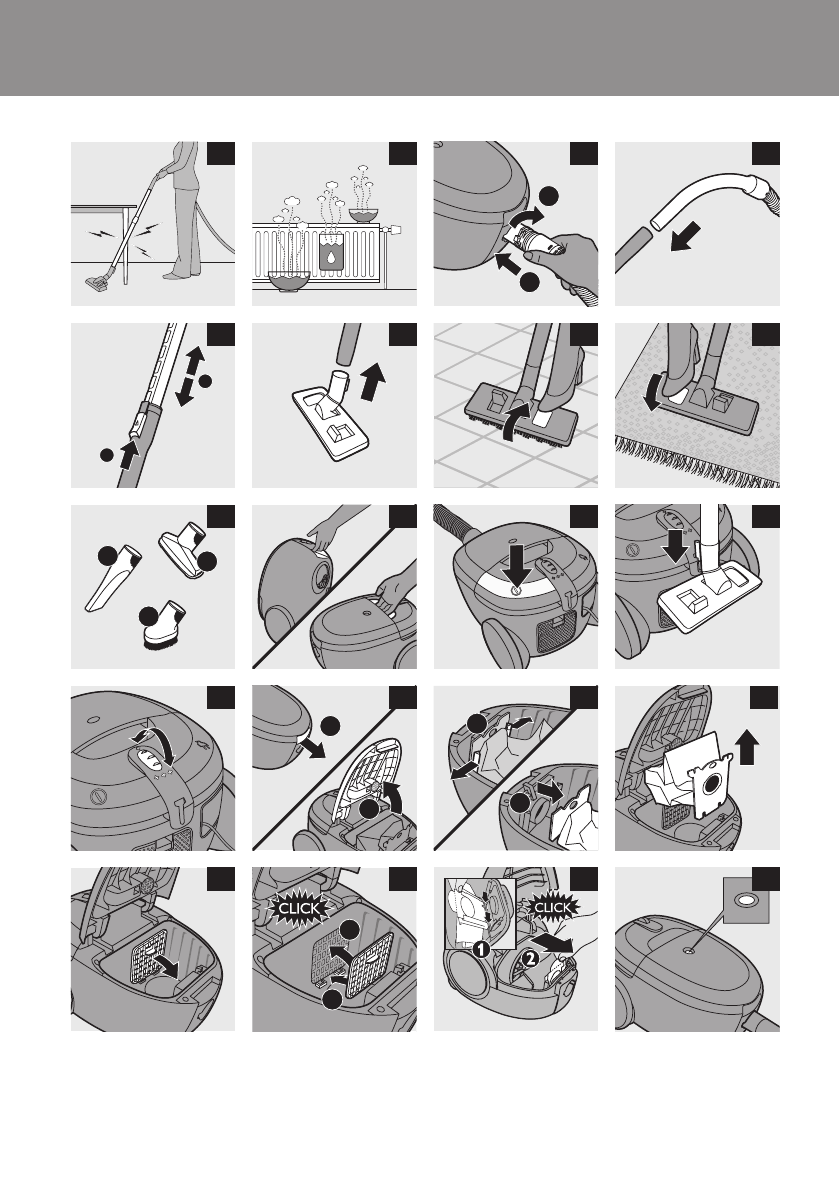 CLICK

CLICK

1

2