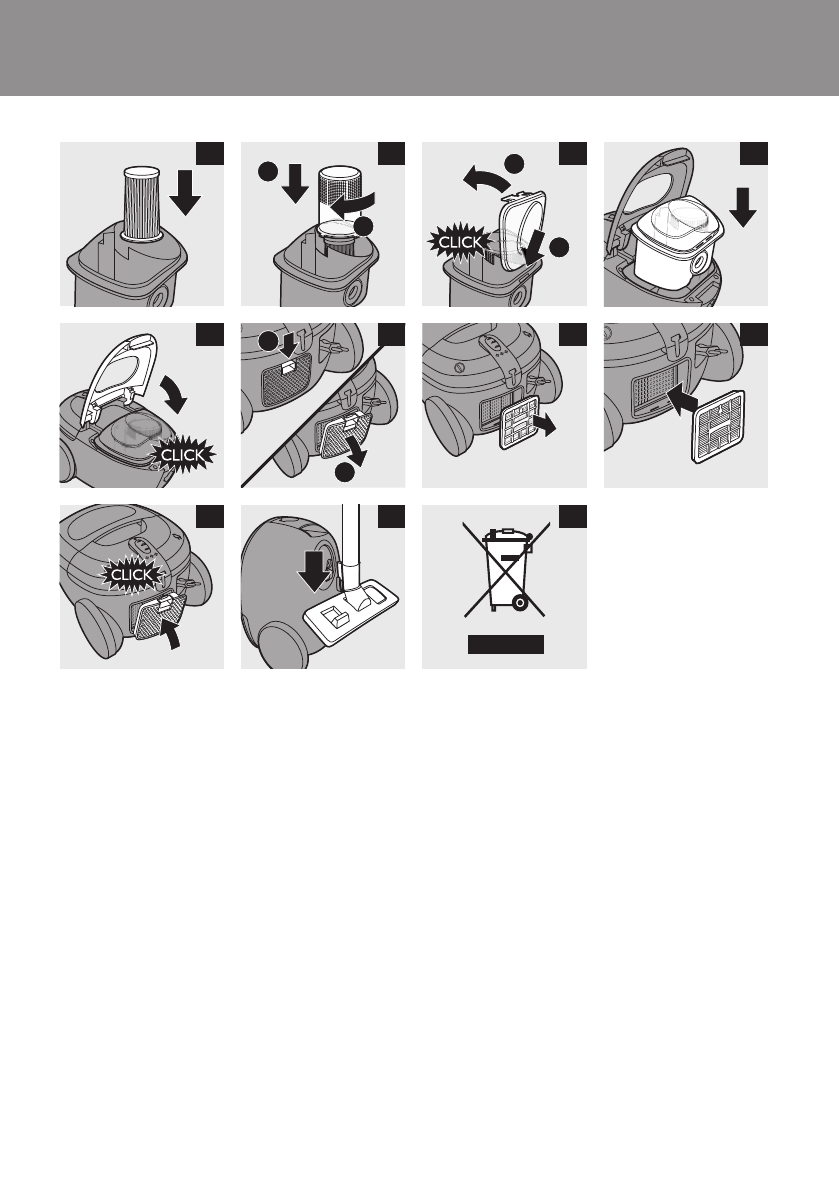 CLICK

CLICK

CLICK