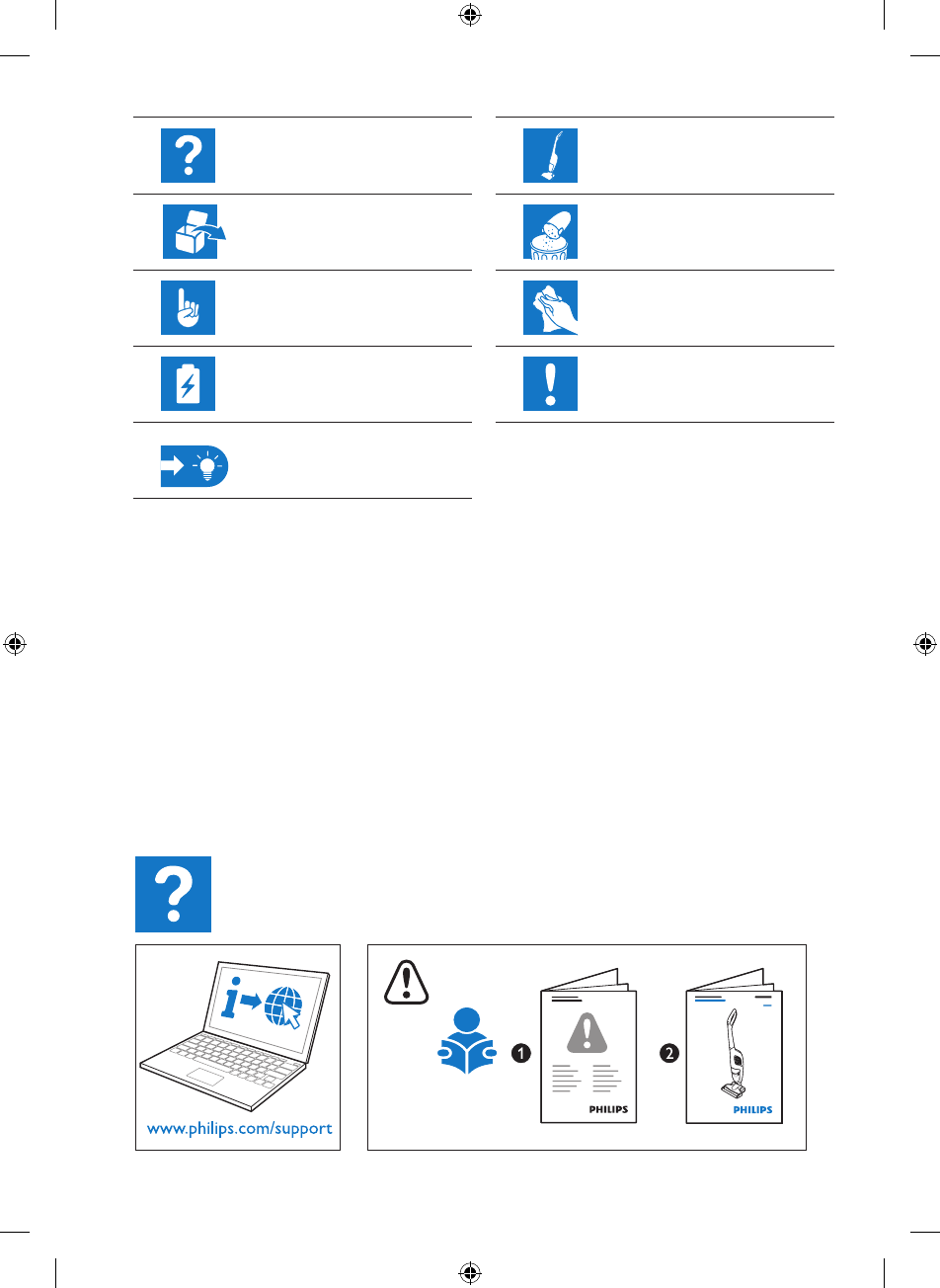 www.philips.com/support

1

PHILIPS

2

PHILIPS