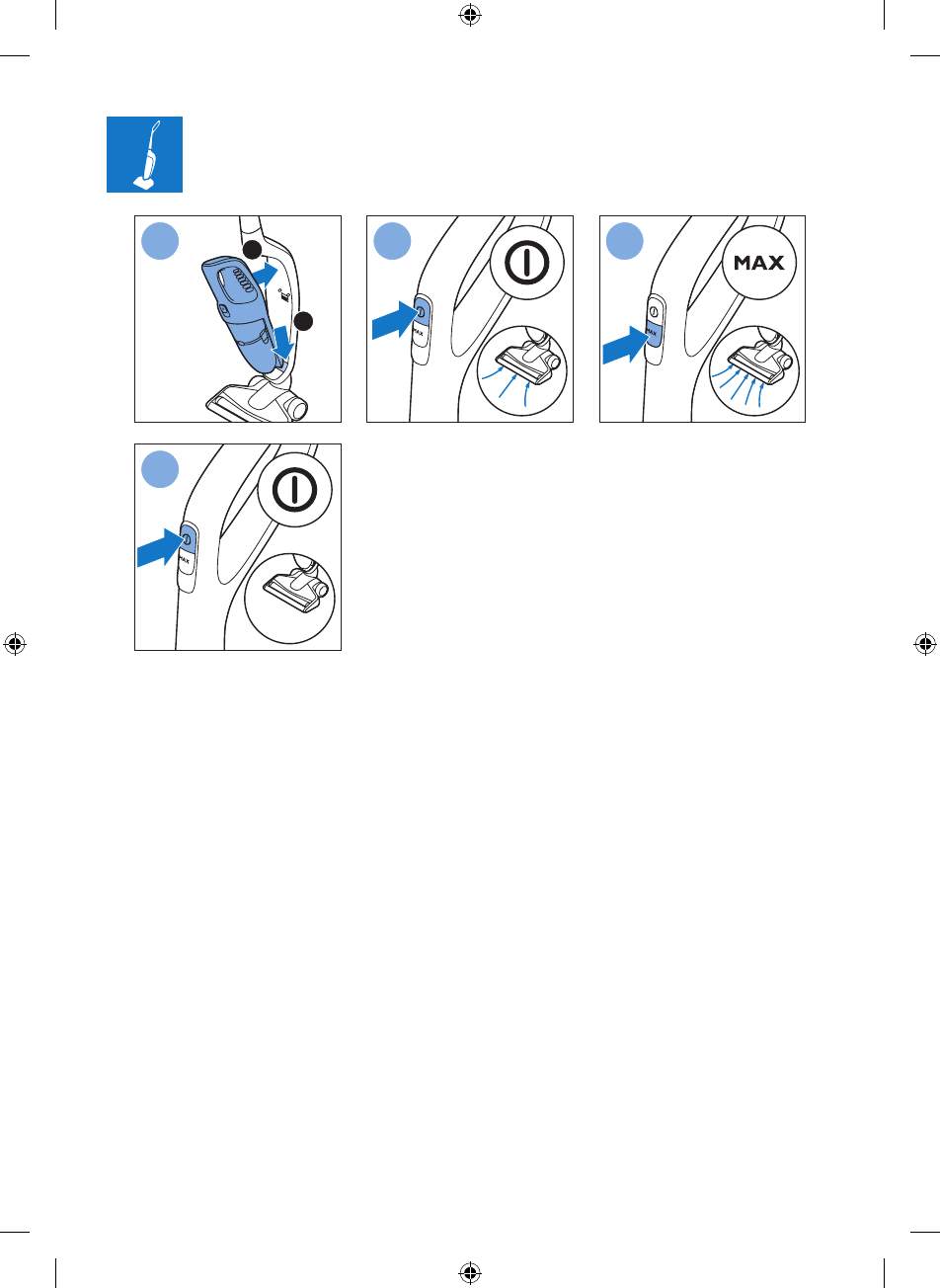 MAX

MAX

MAX

MAX