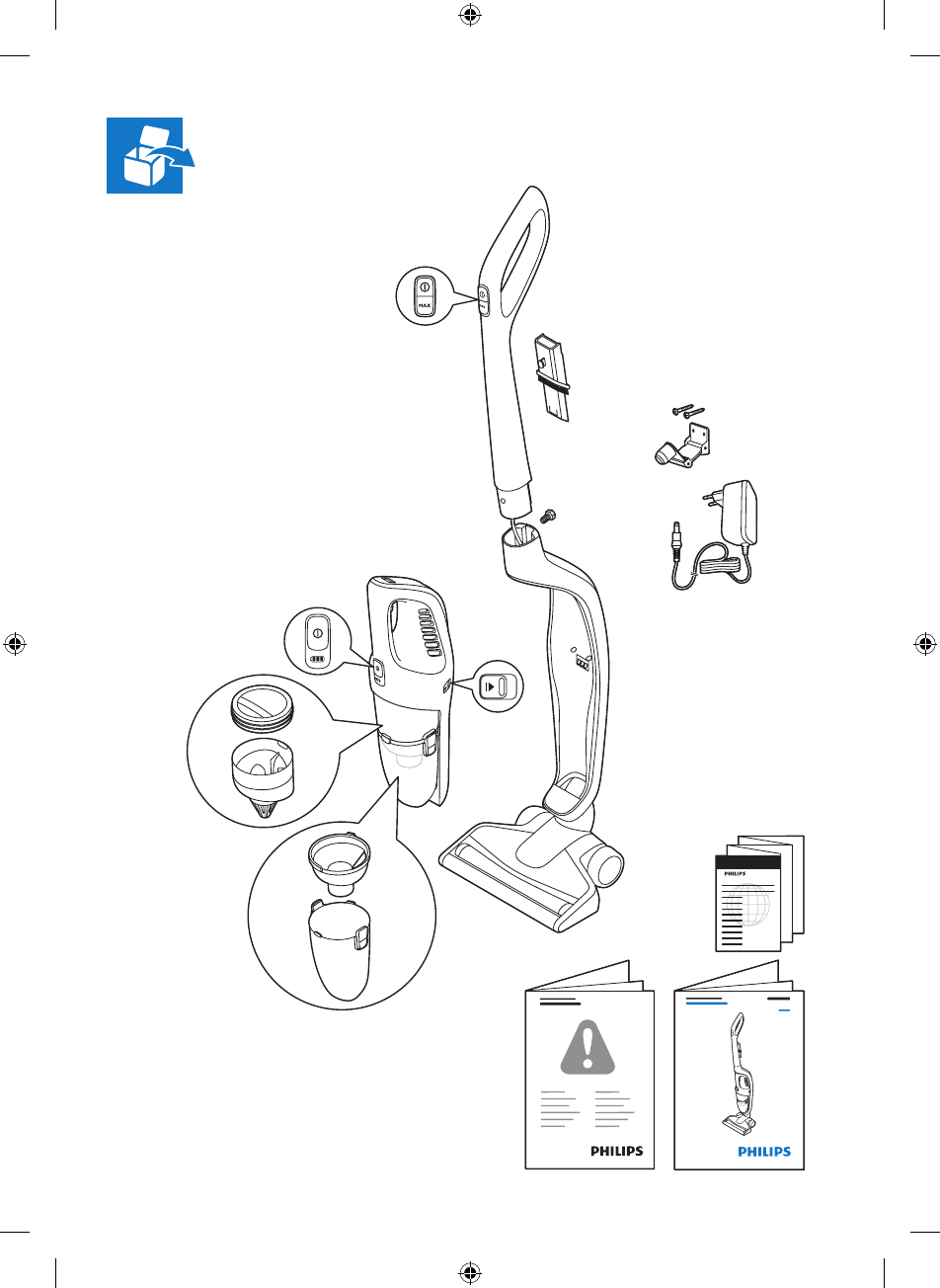 MAX

PHILIPS

PHILIPS

PHILIPS