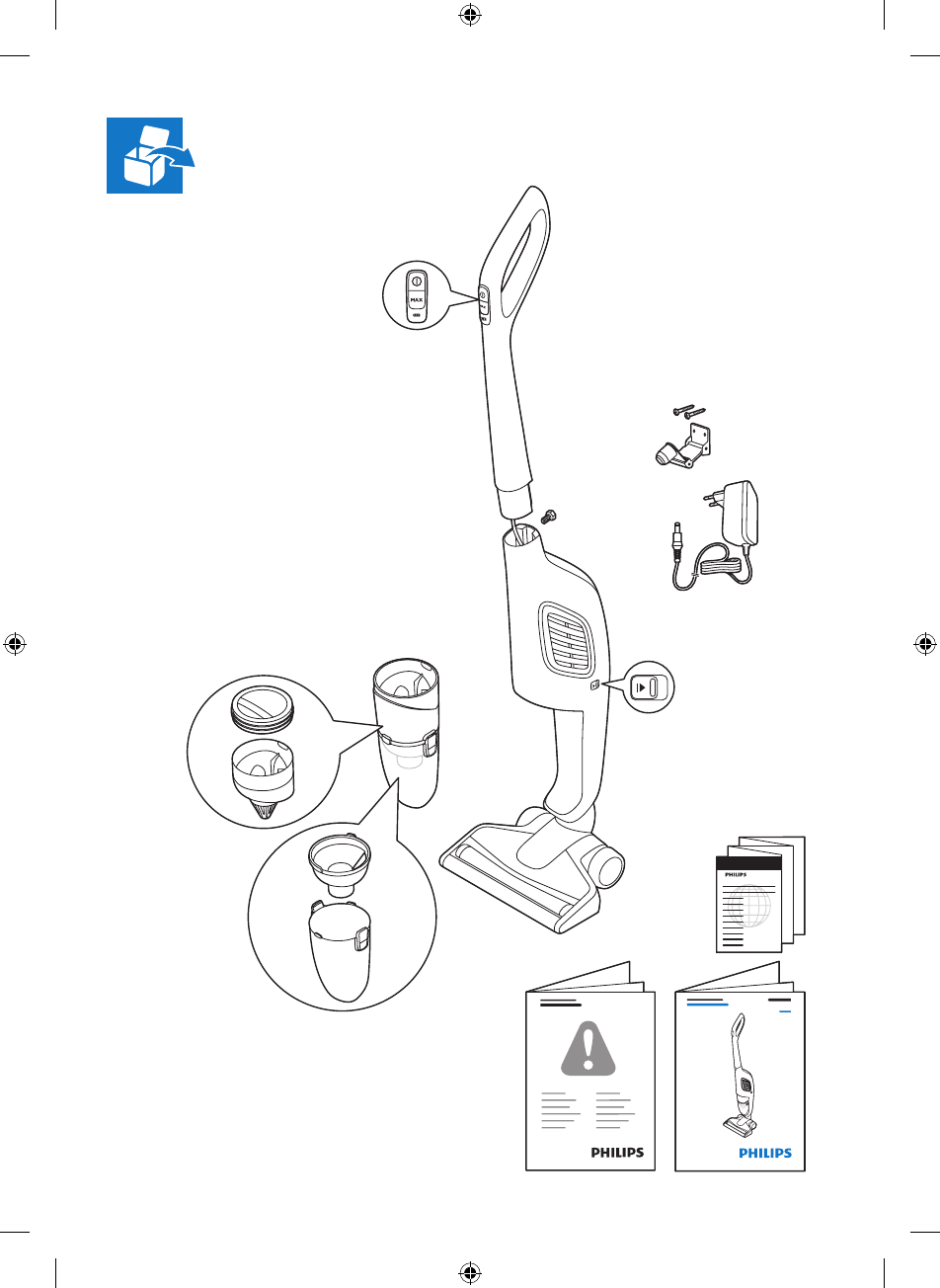 MAX

PHILIPS

PHILIPS

PHILIPS