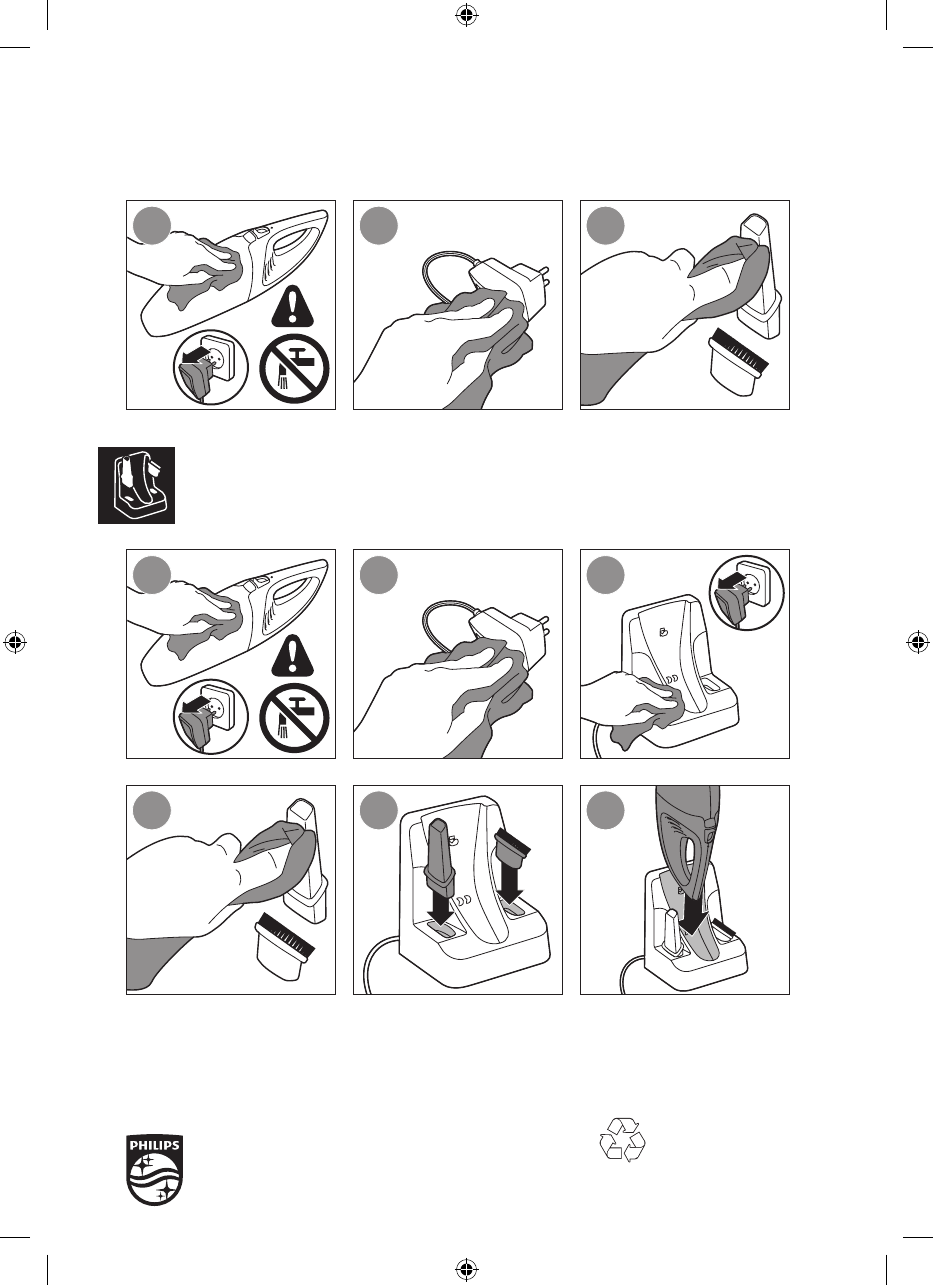 PHILIPS