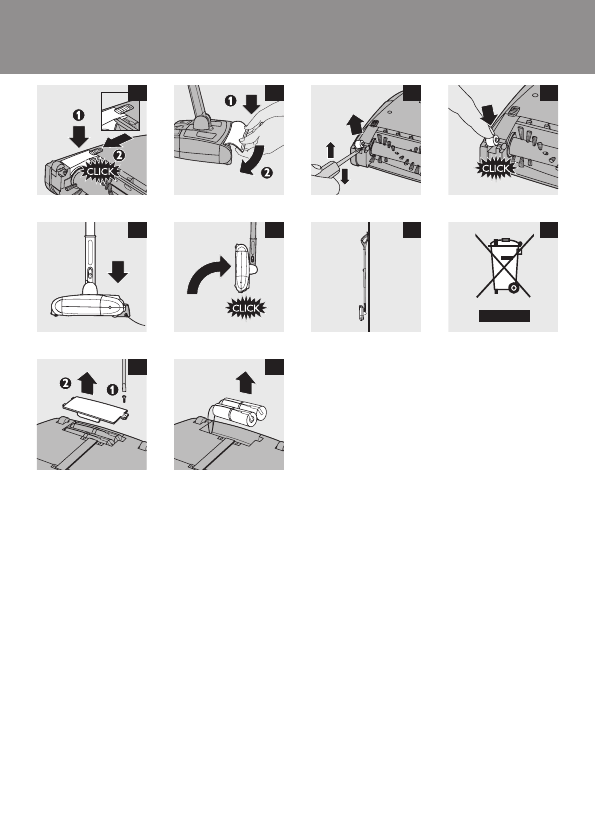 1
2
CLICK

1
2

CLICK

CLICK

2
1