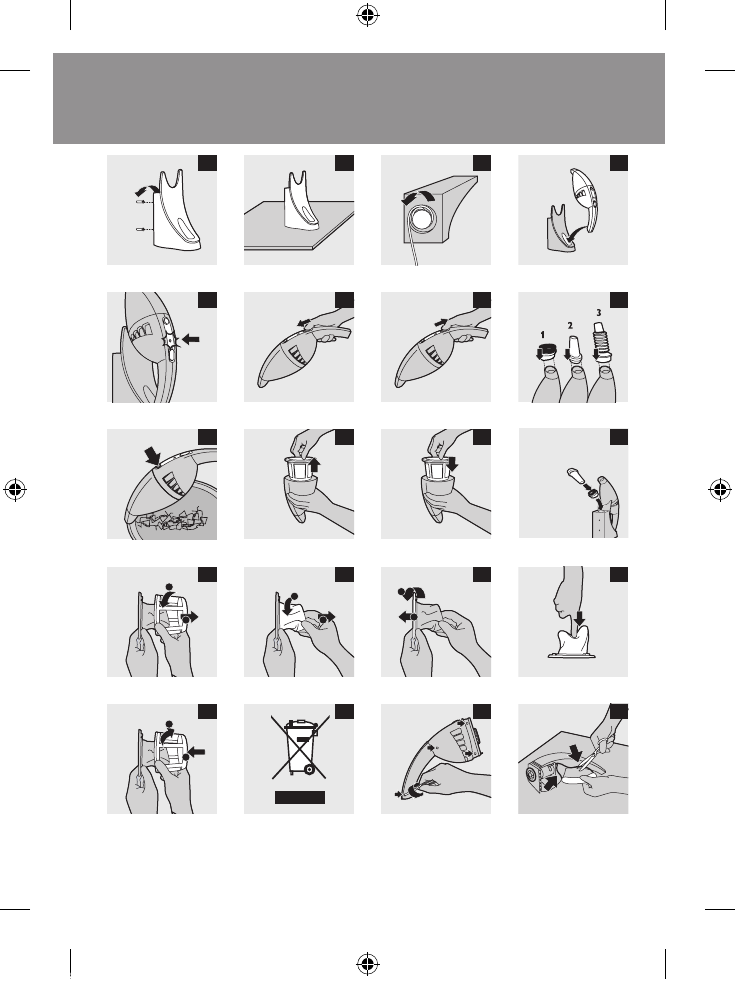 1
2
3