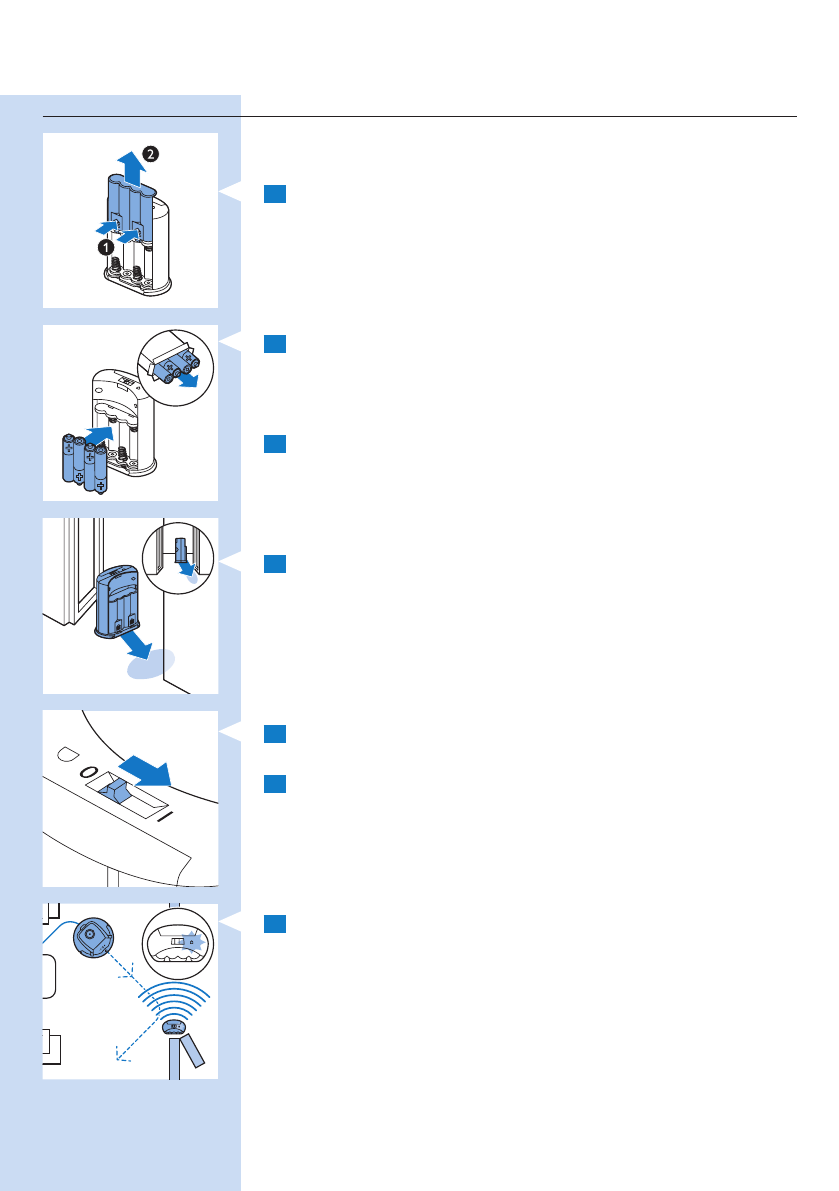 2

1

O

I