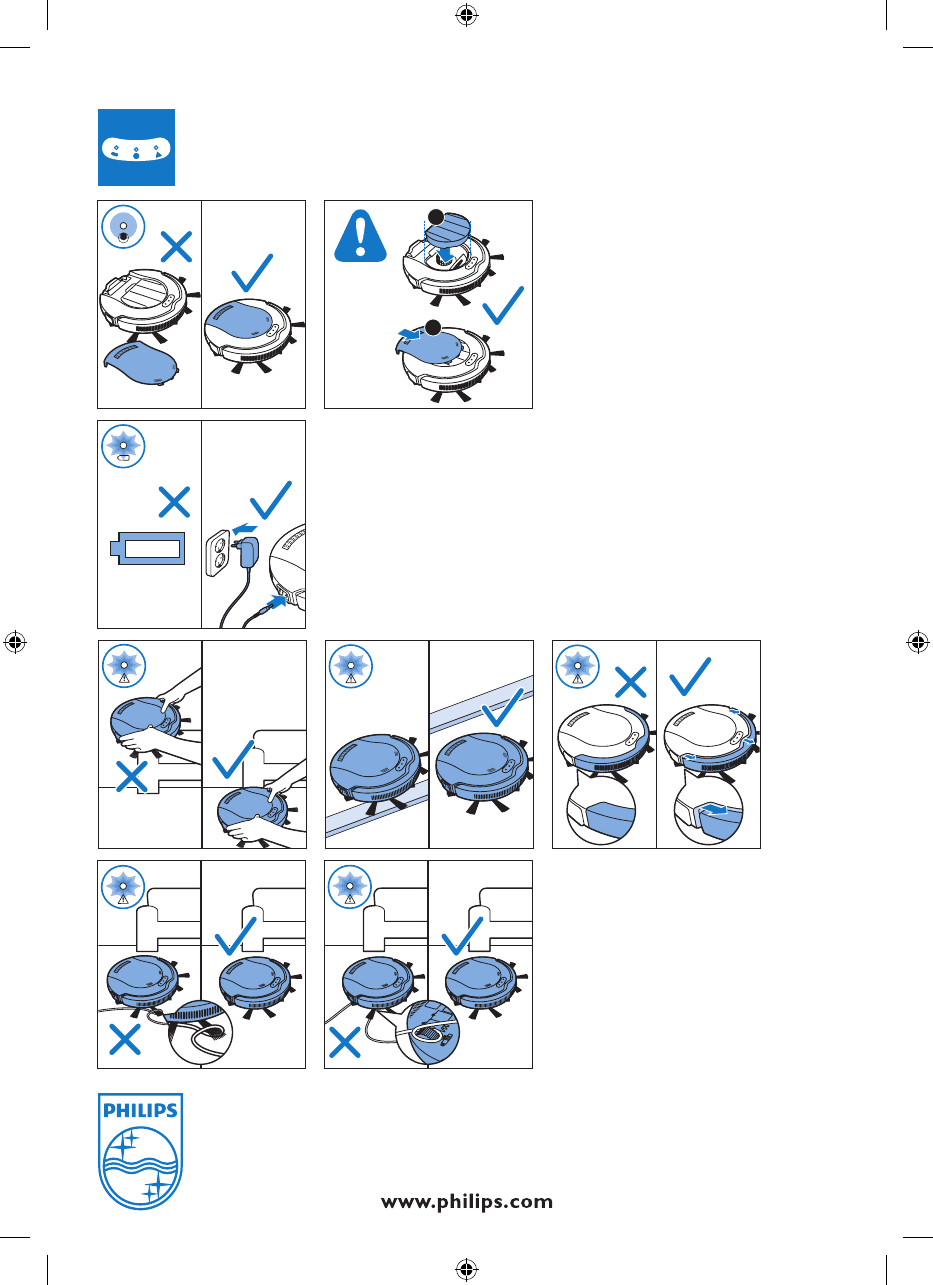 PHILIPS

www.philips.com