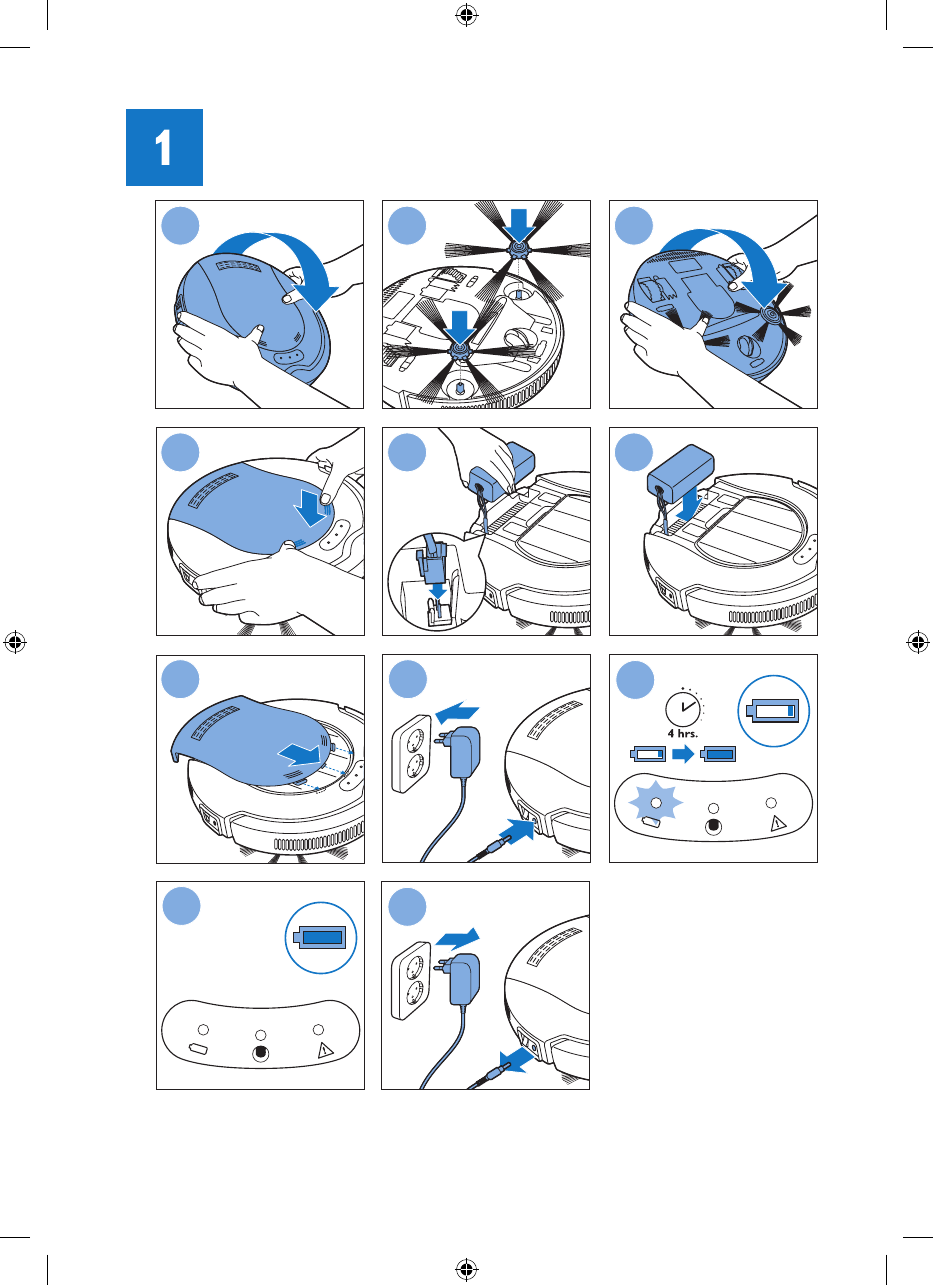 1

4 hrs.