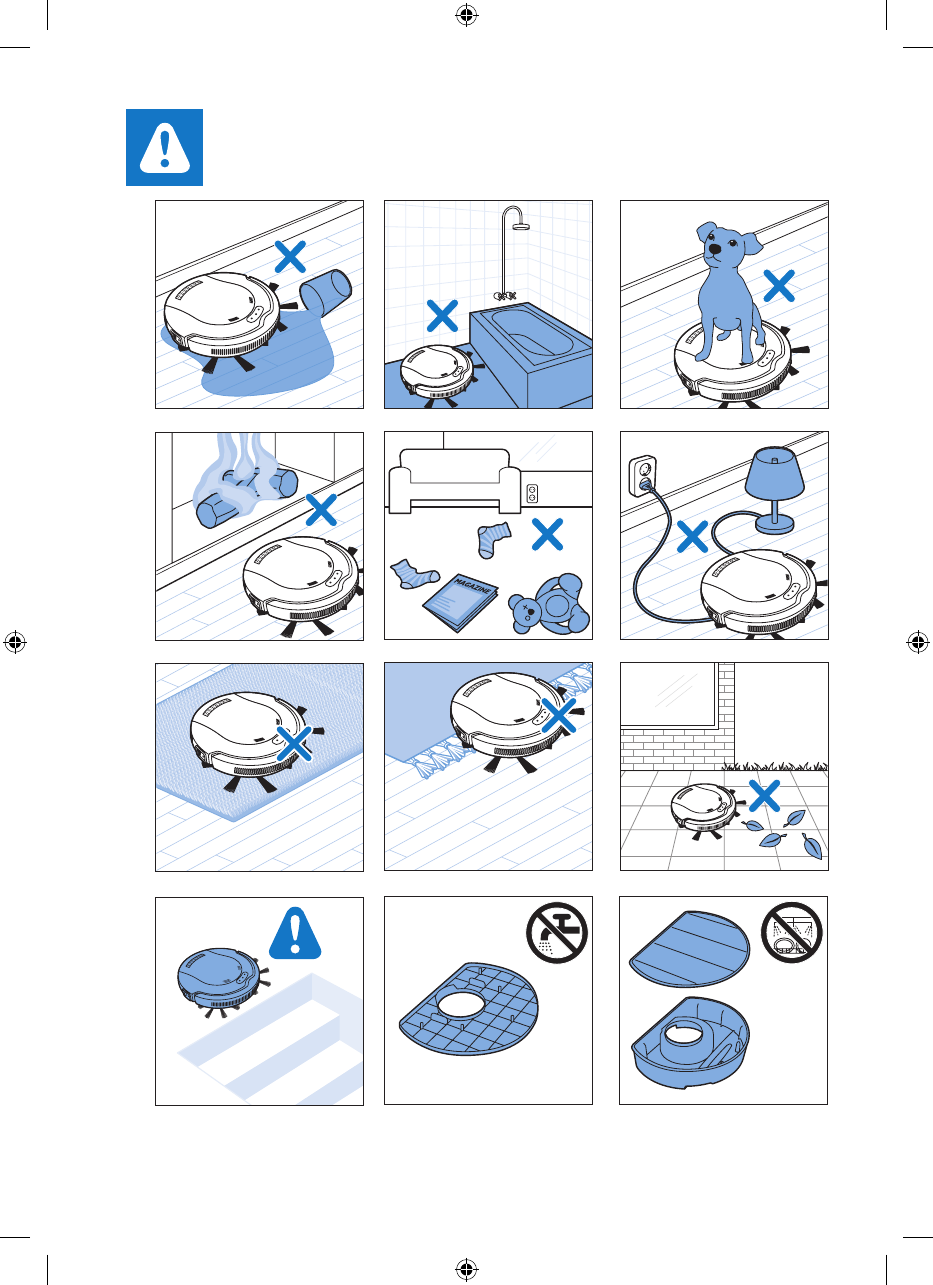 MAGAZINE