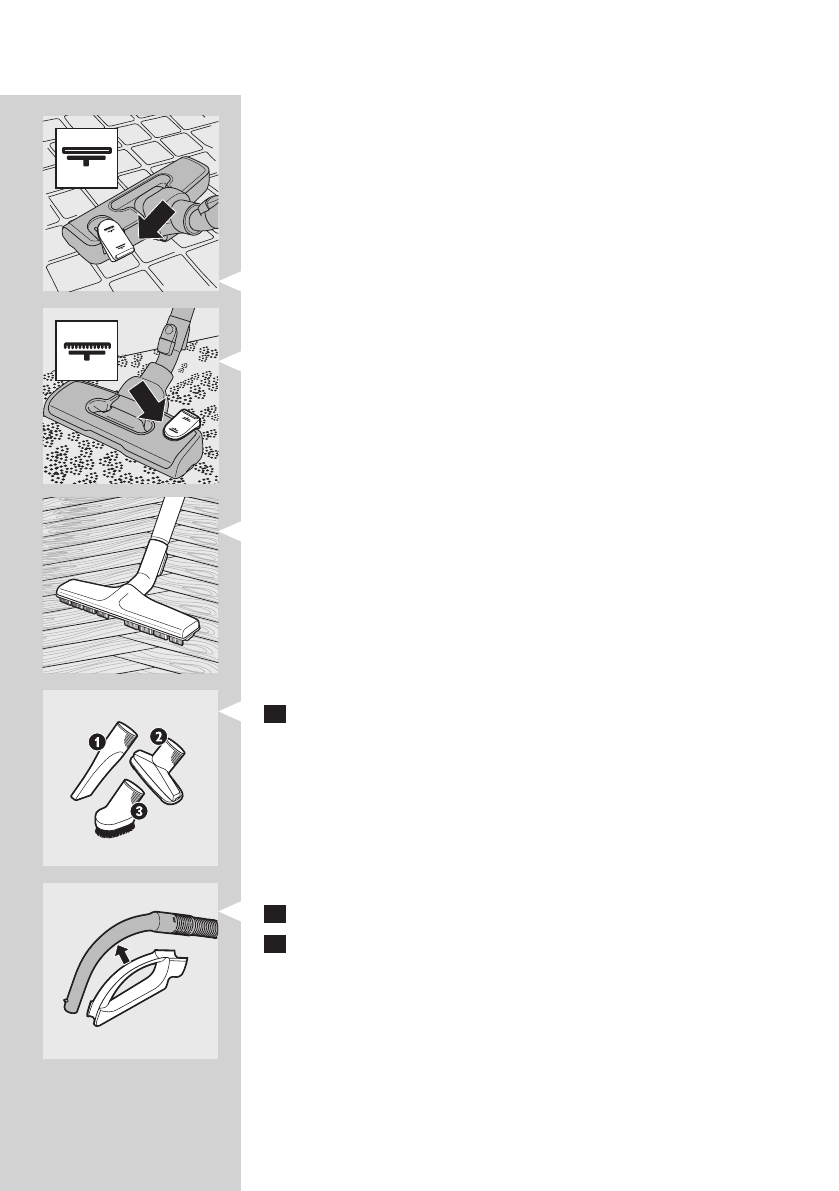 1
2
3