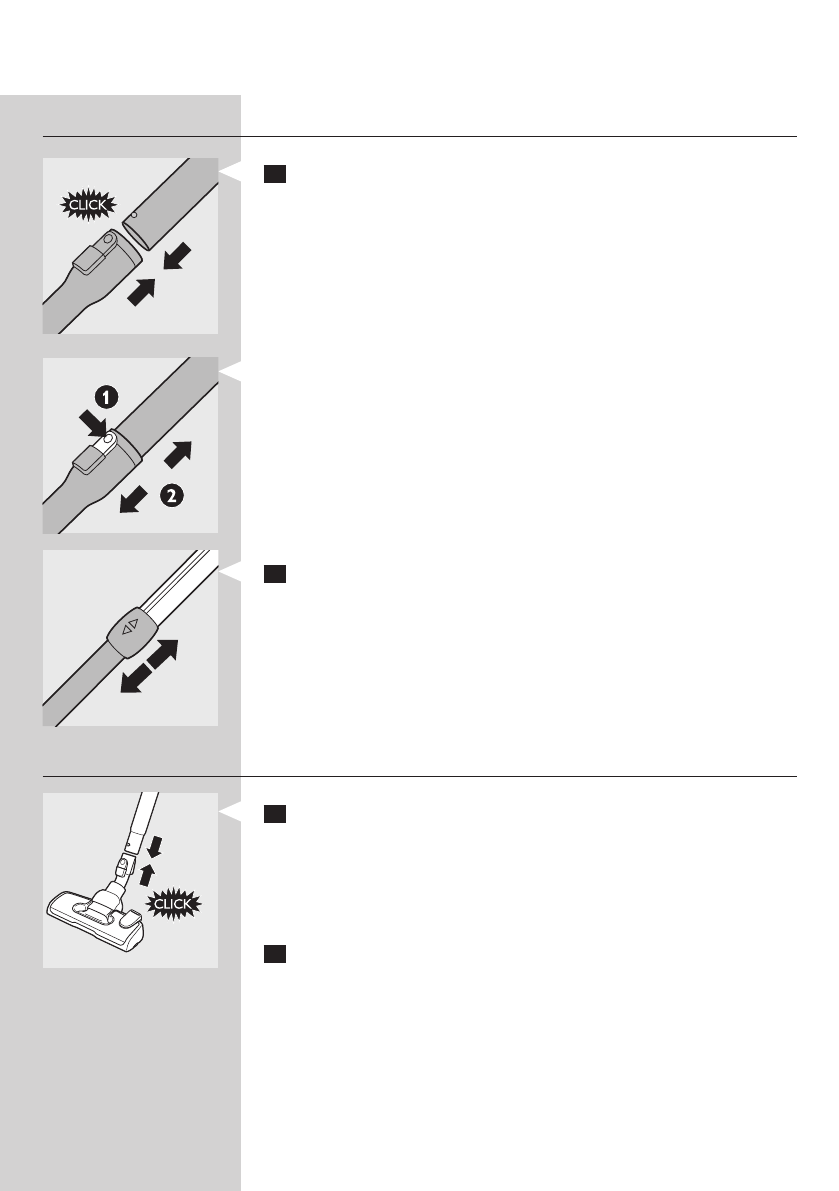 CLICK

1

2

CLICK