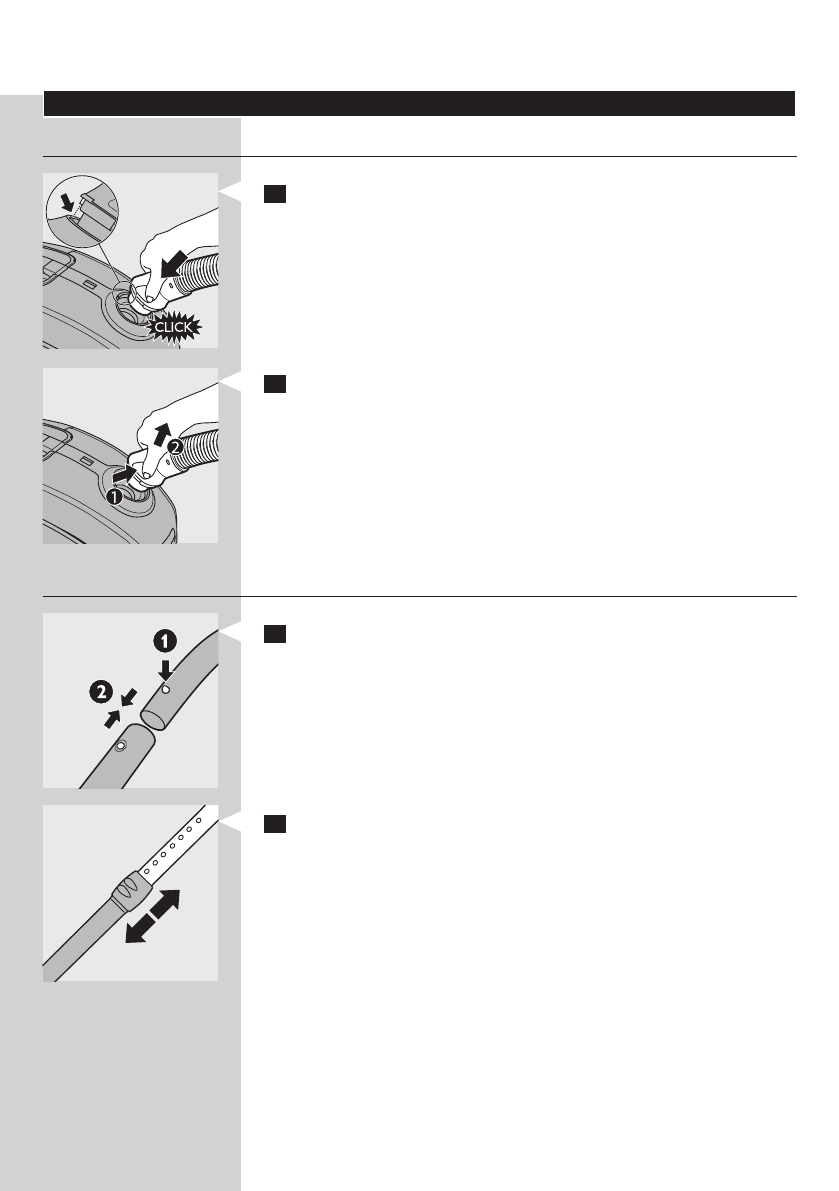 CLICK

2

1

1

2