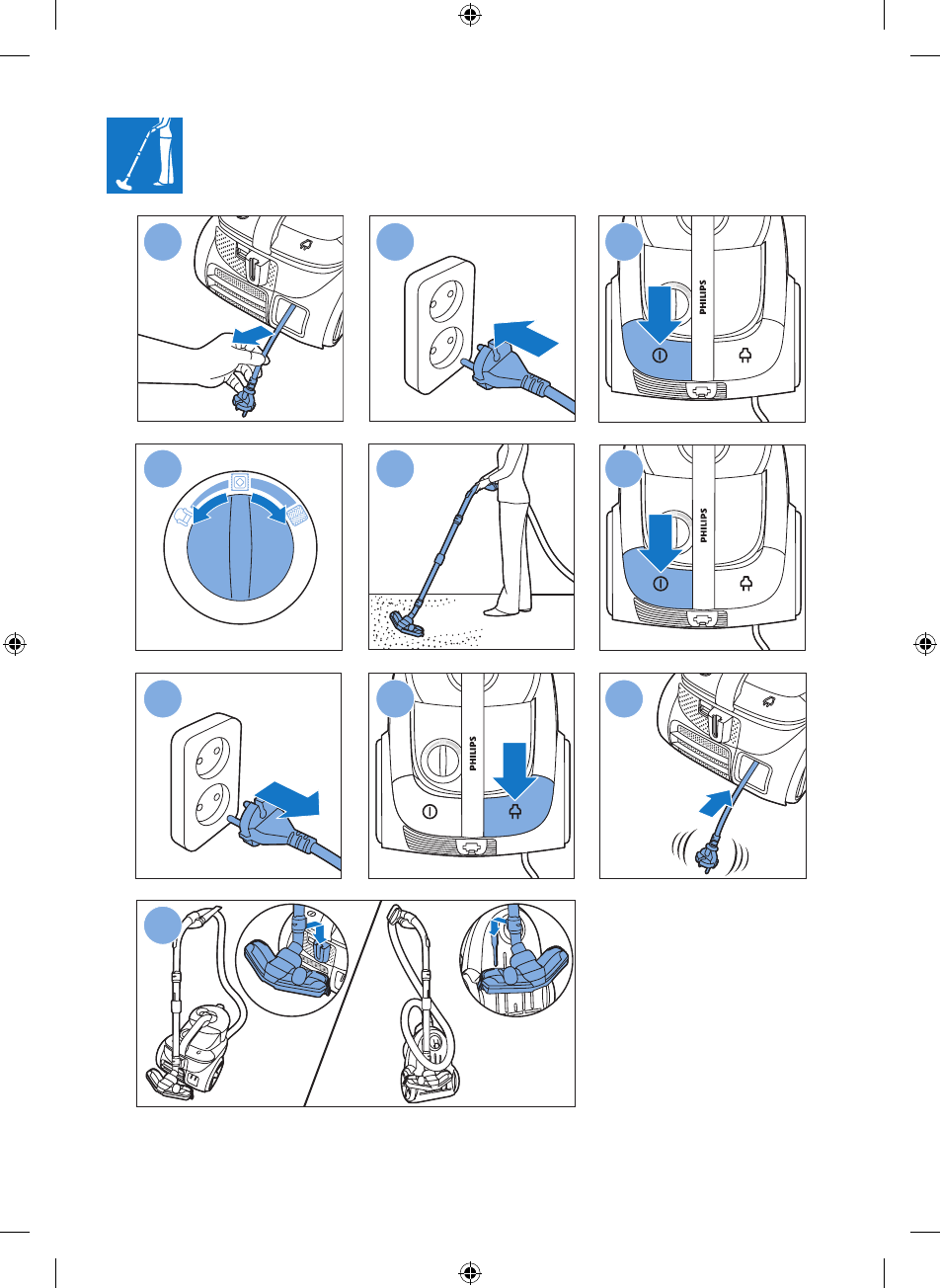 PHILIPS

PHILIPS

PHILIPS