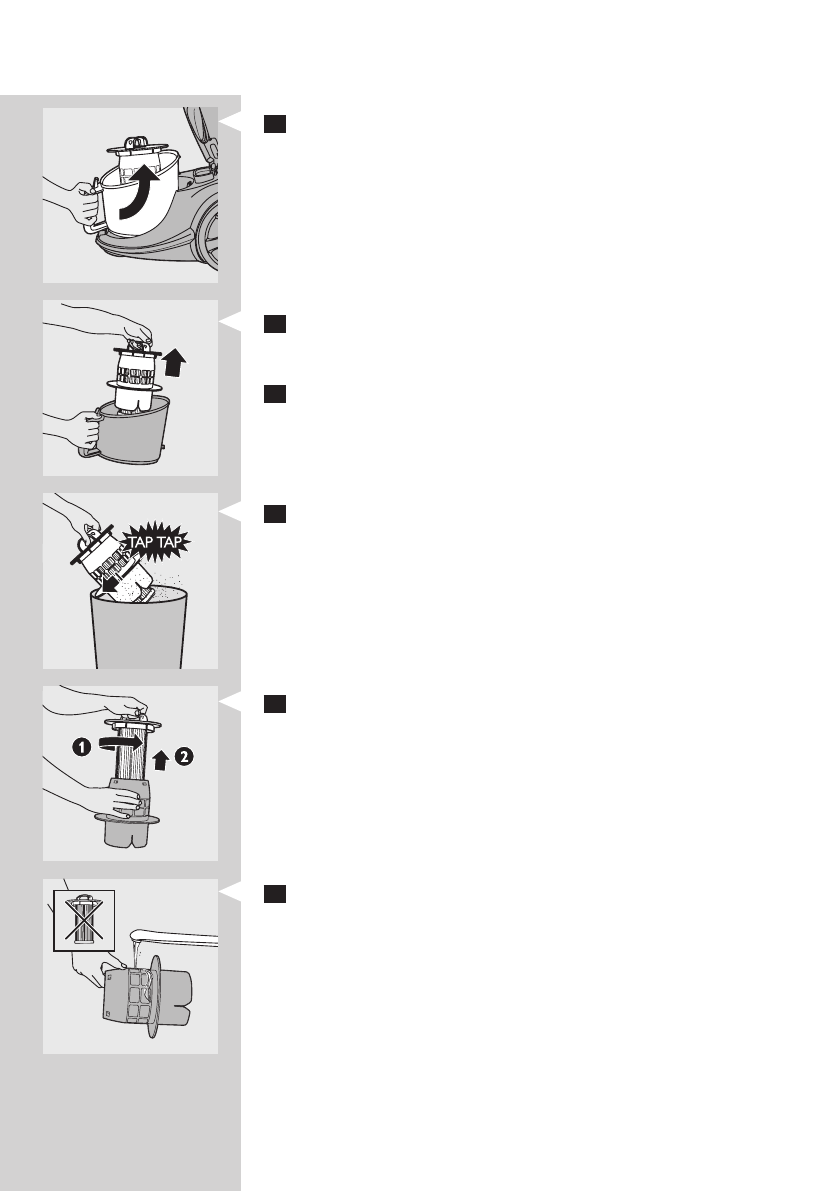 TAP TAP

1

2