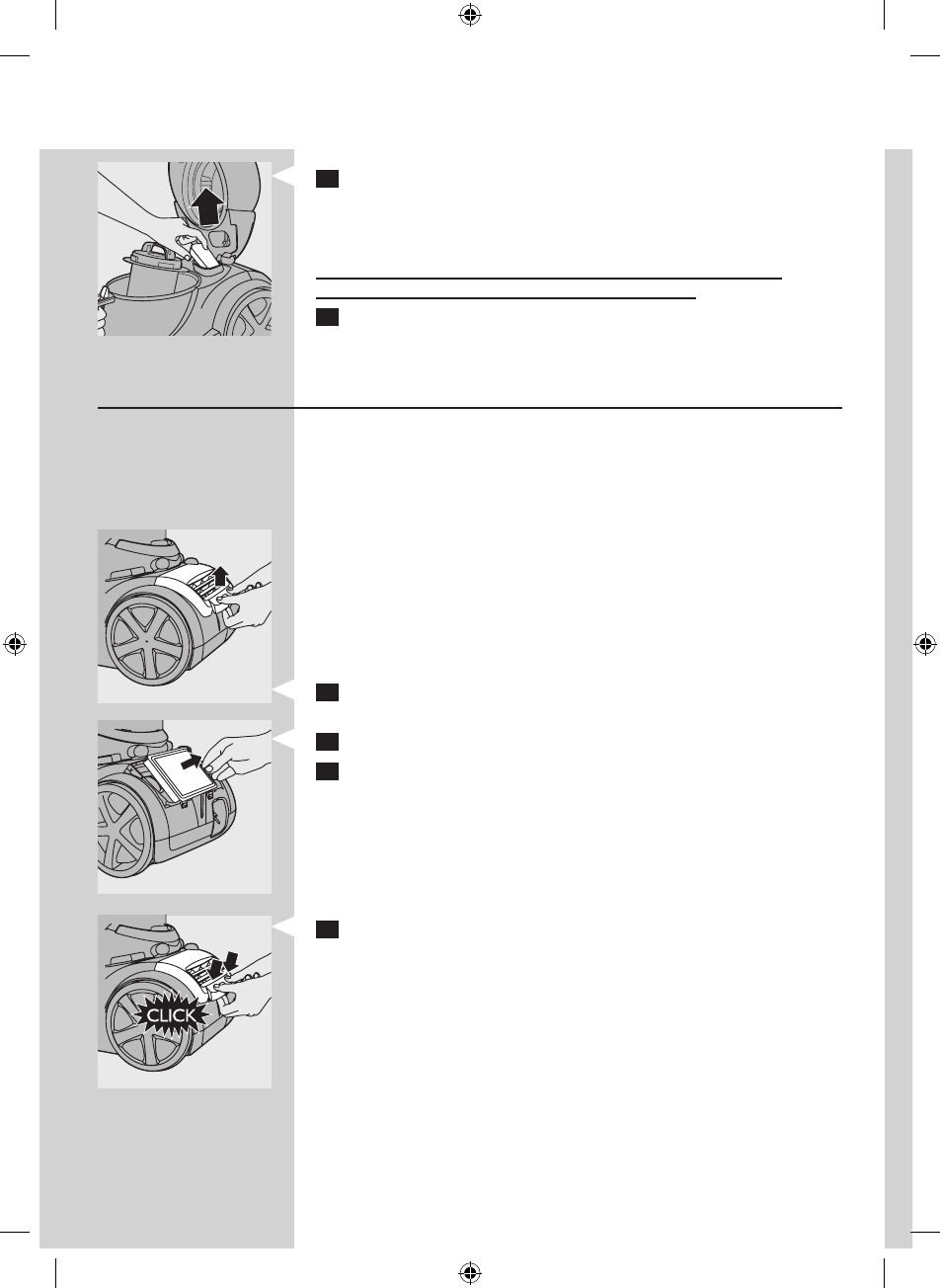 CLICK