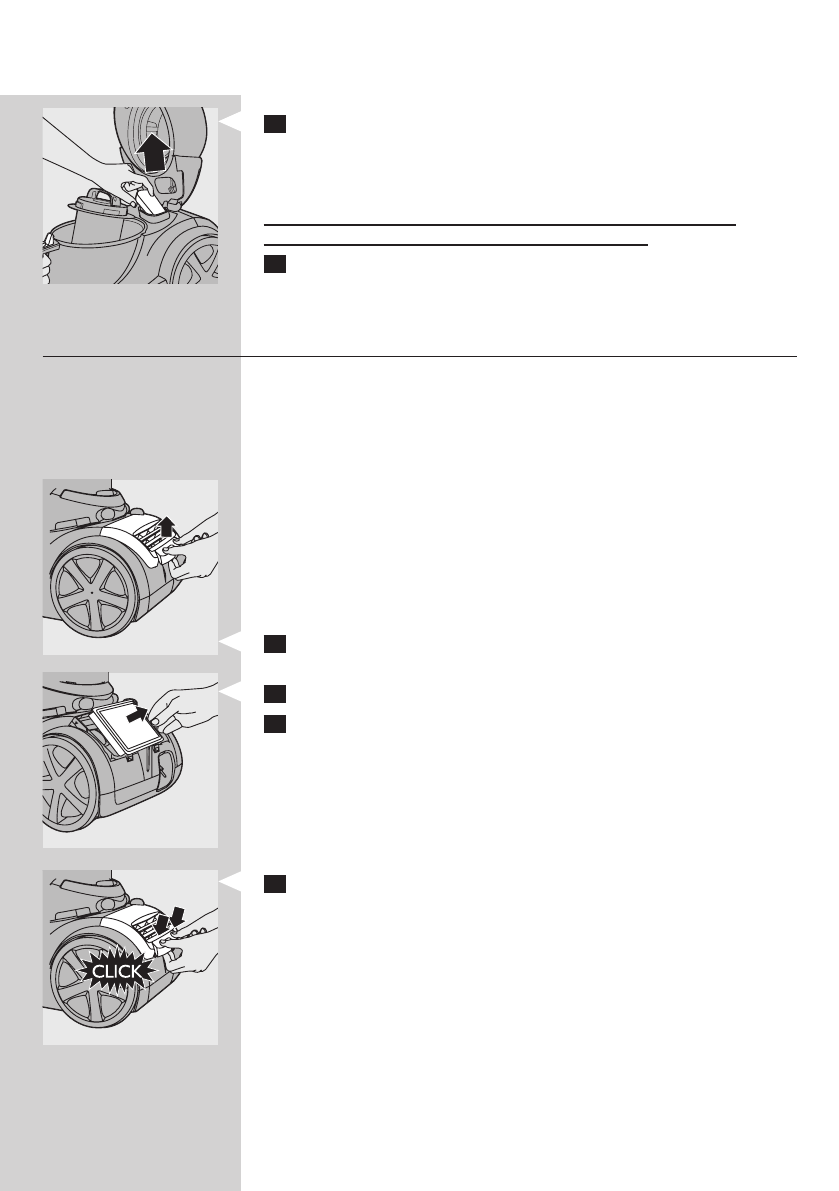 CLICK