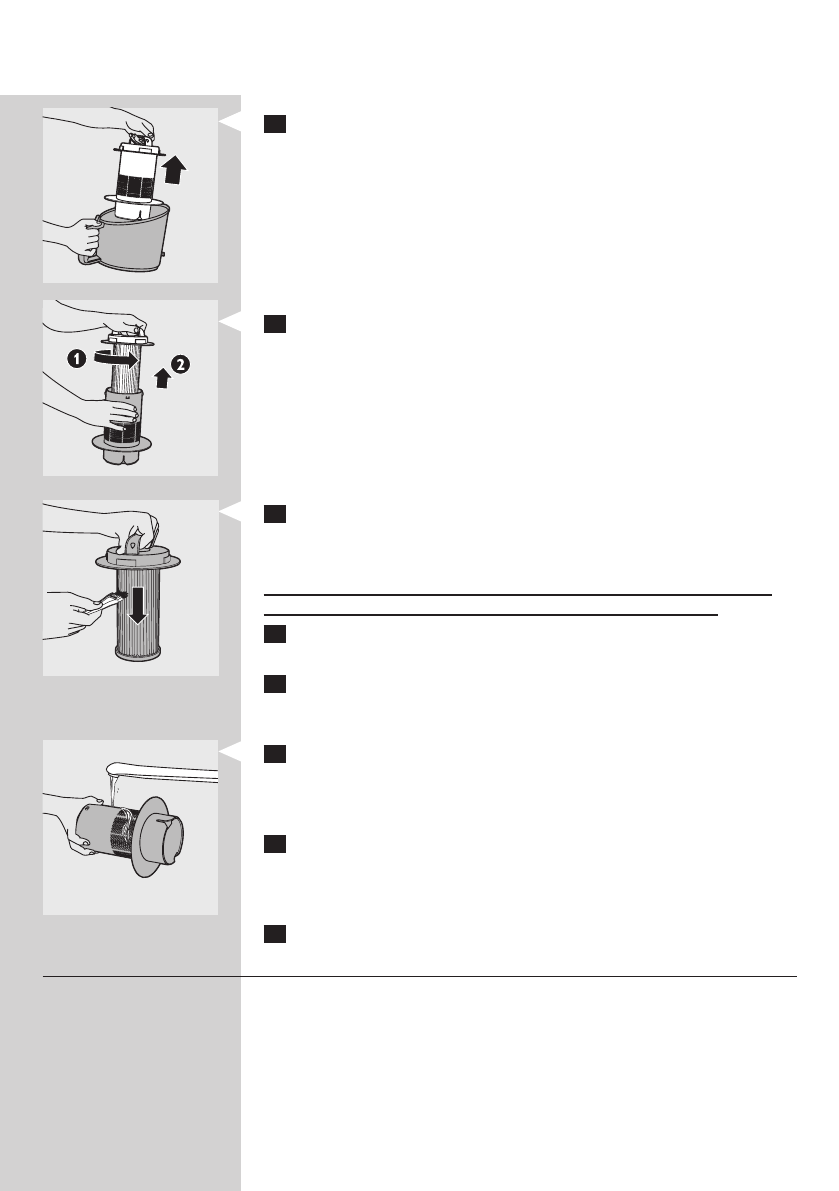 1

2