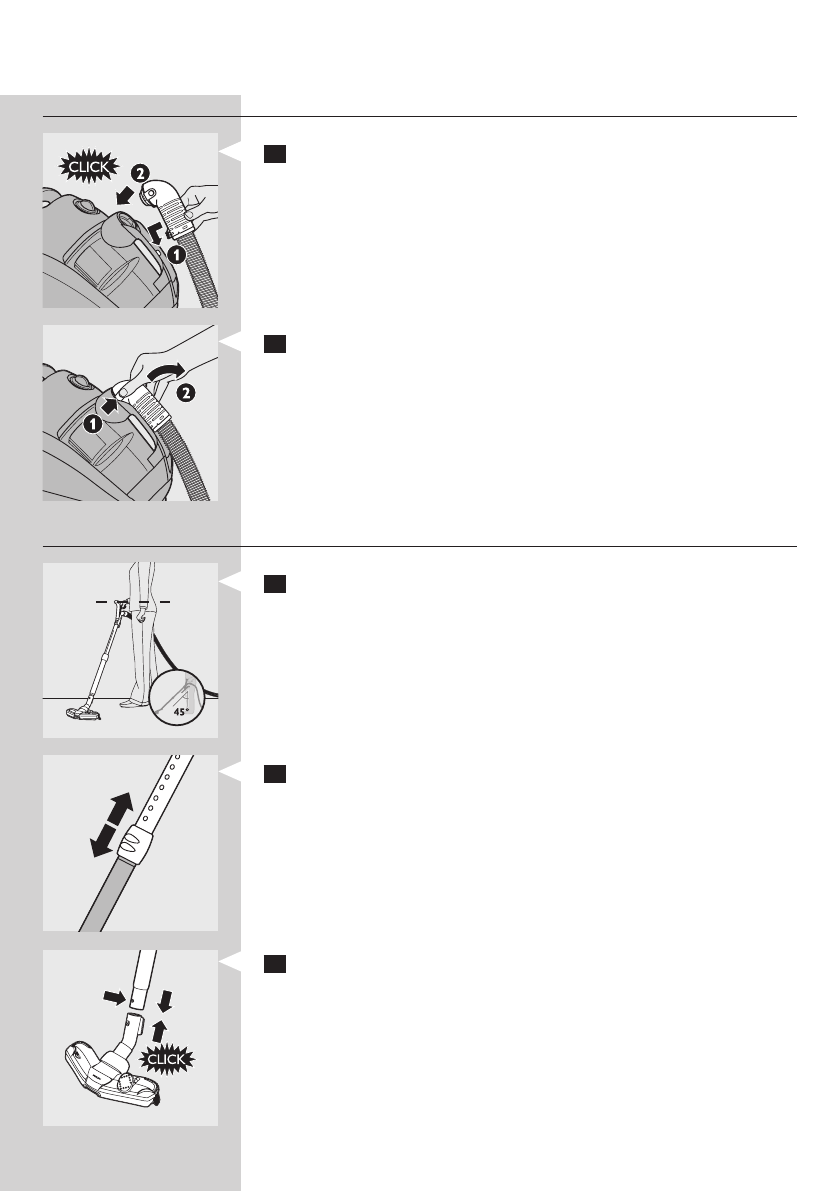 CLICK

2

1

1

2

45°

CLICK