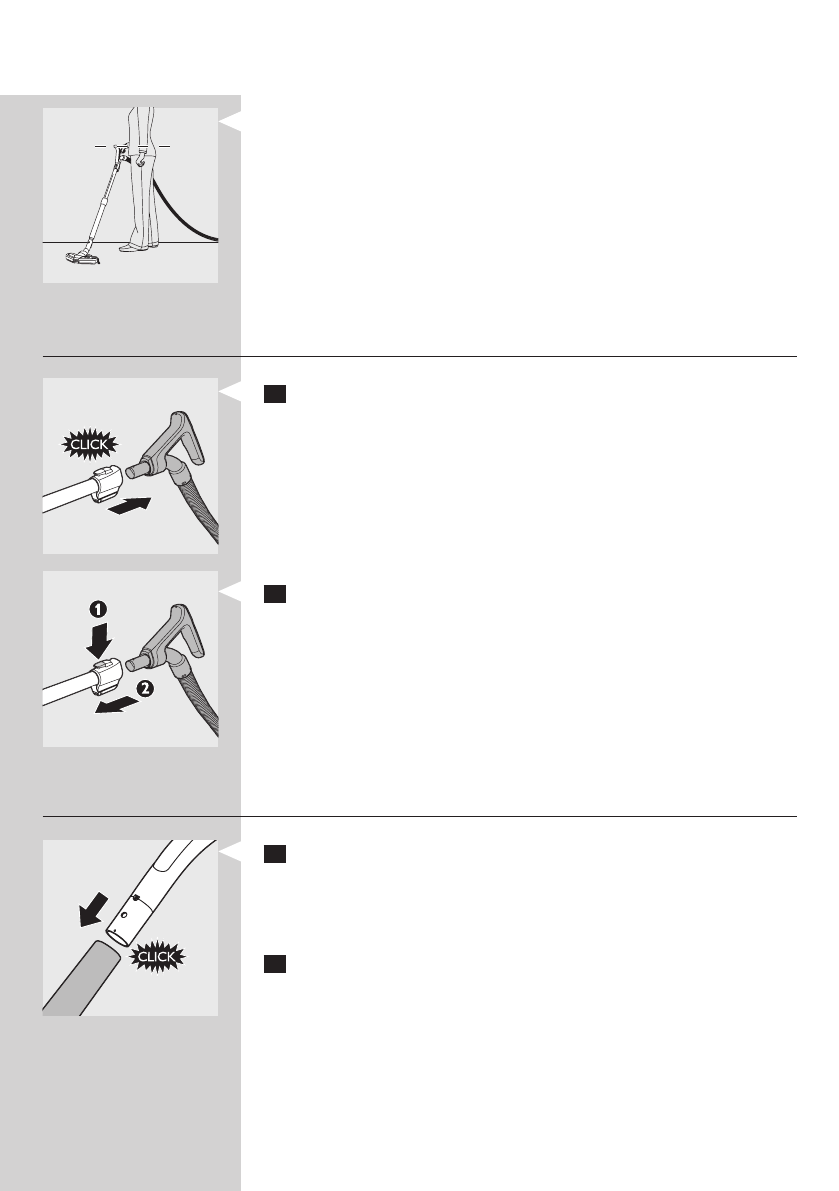 CLICK

1

2

CLICK