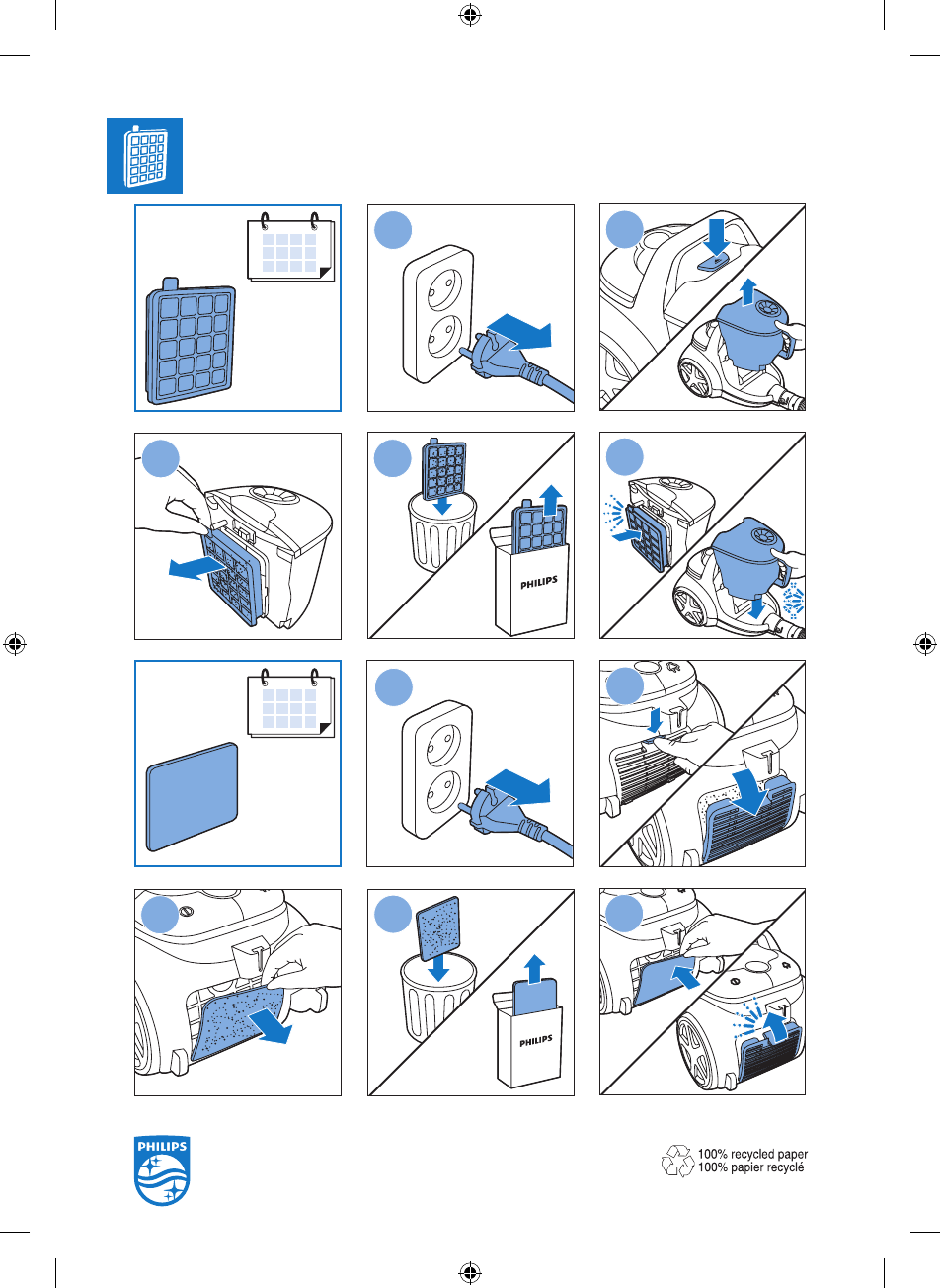 PHILIPS

PHILIPS

PHILIPS

100% recycled paper
100% papier recyclé