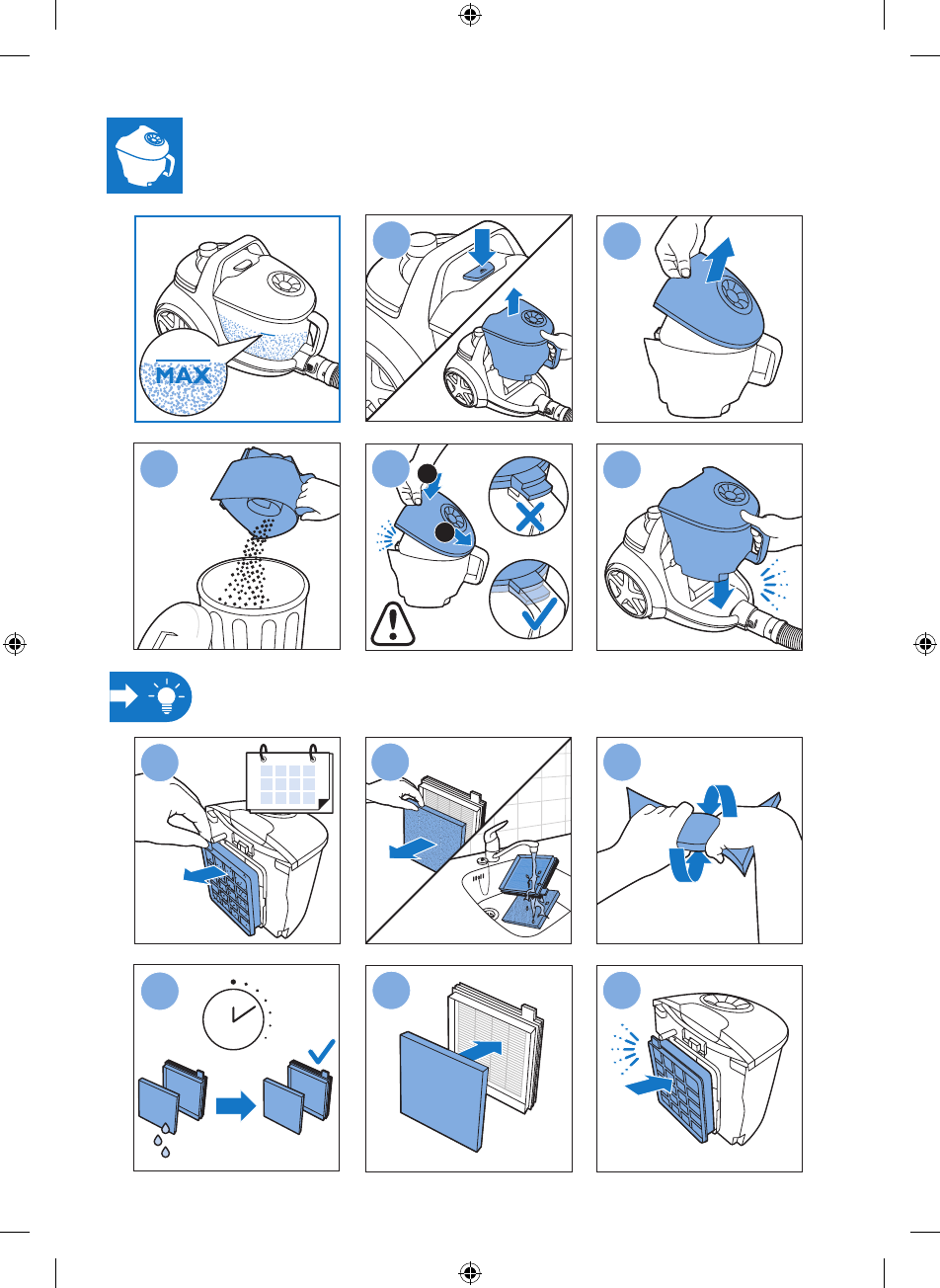 MAX