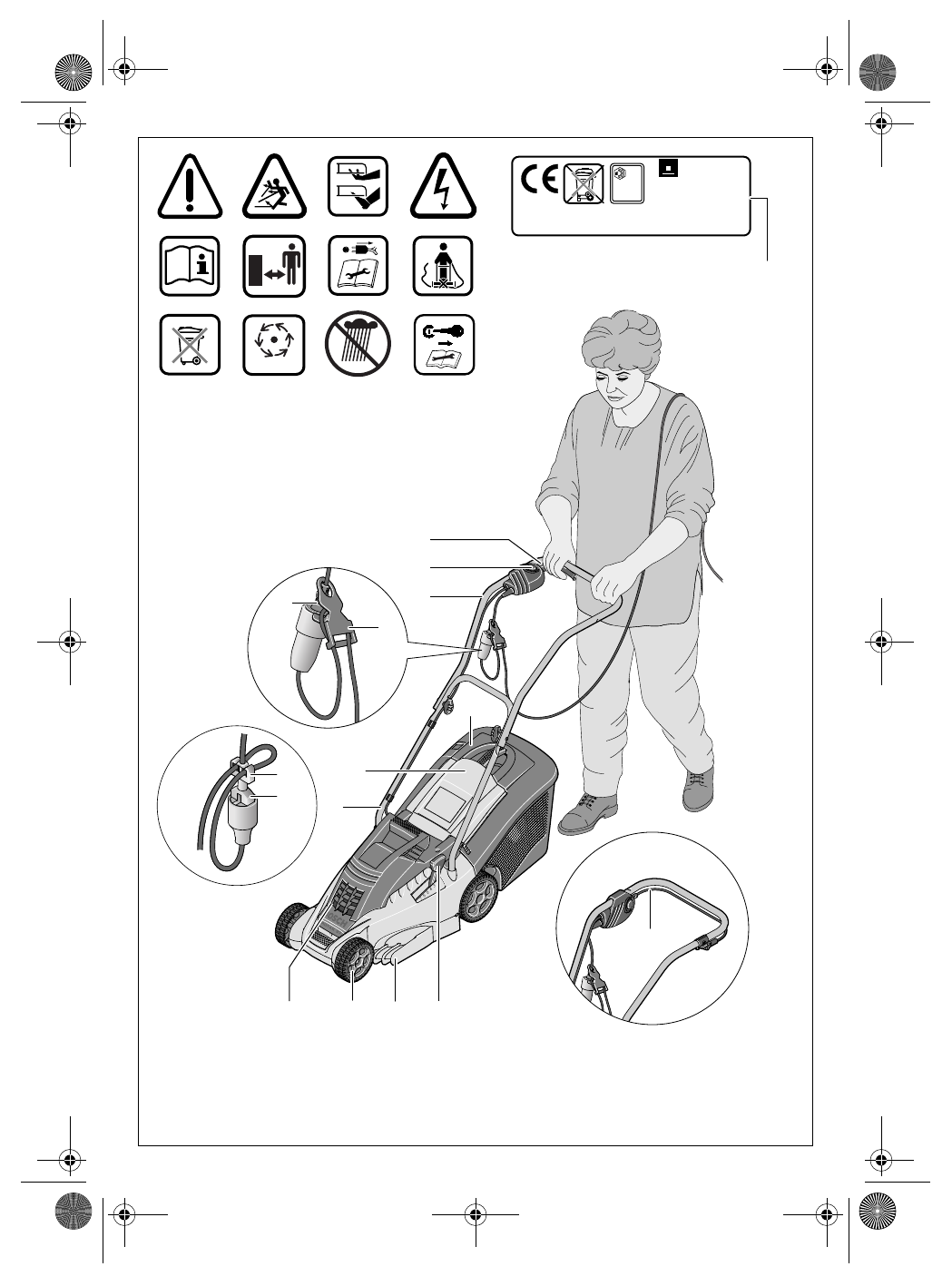 CE