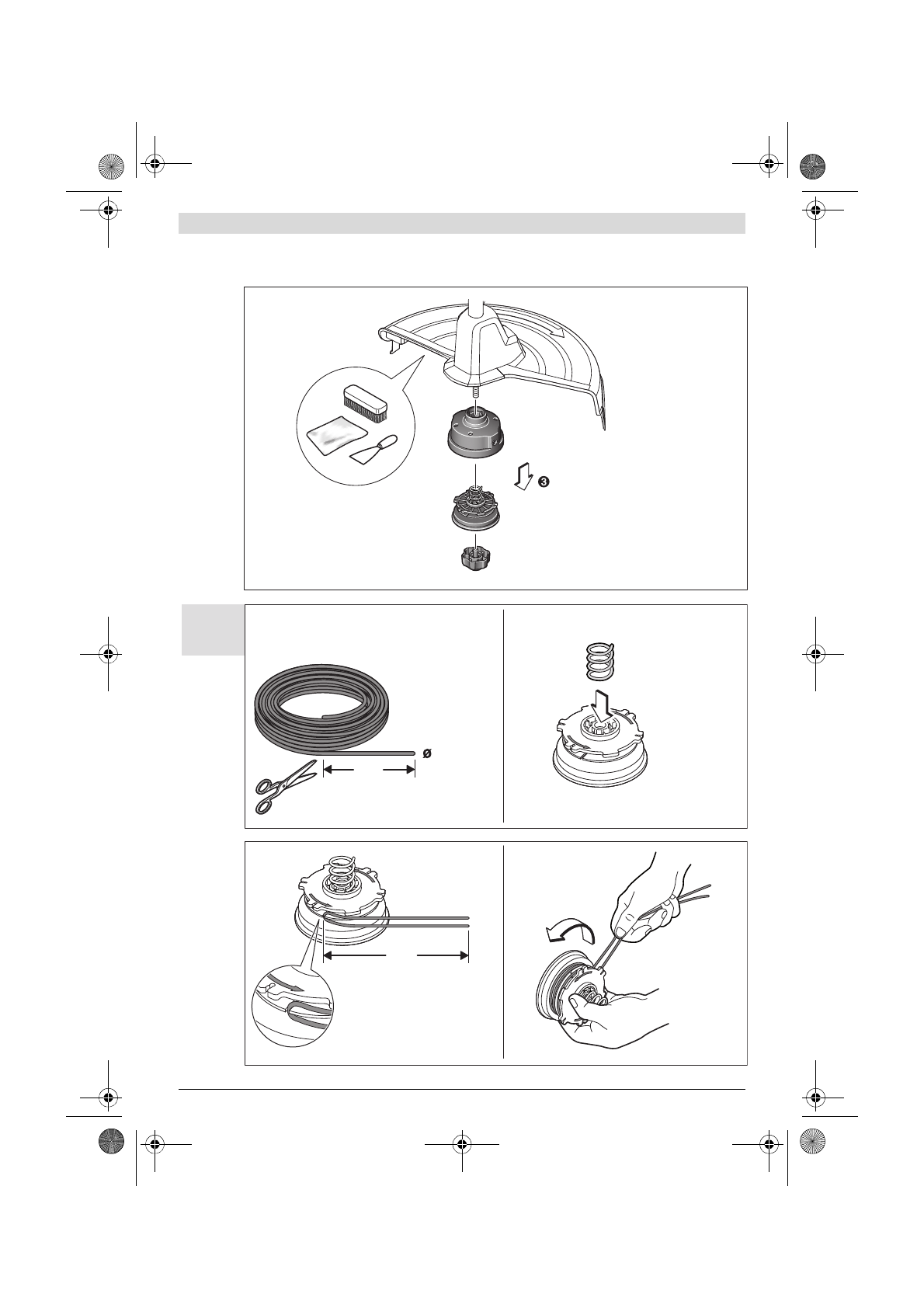 ❸

ø