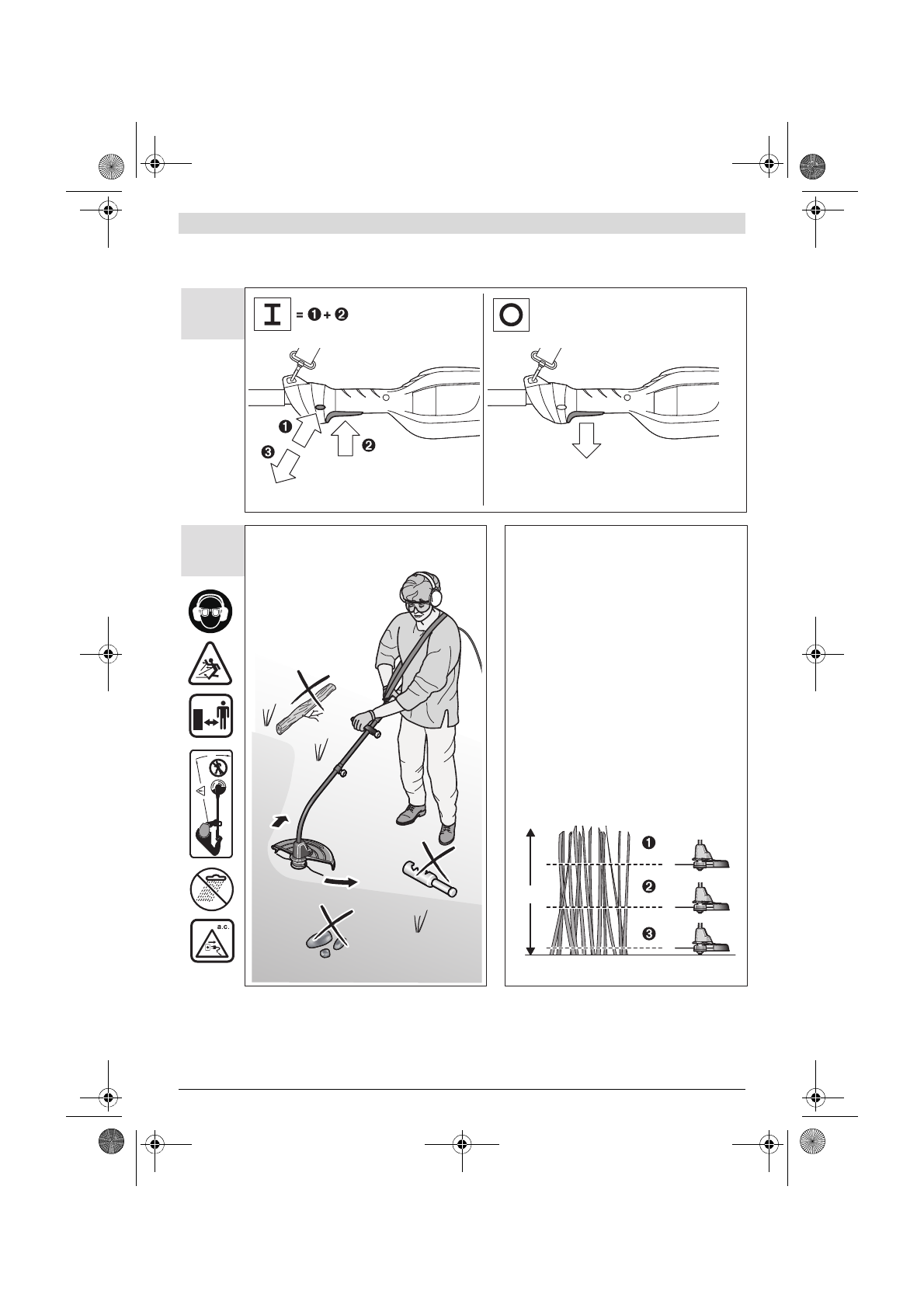 I = ❶ + ❷

O

❶

❷

❸

a.c.

❶

❷

❸