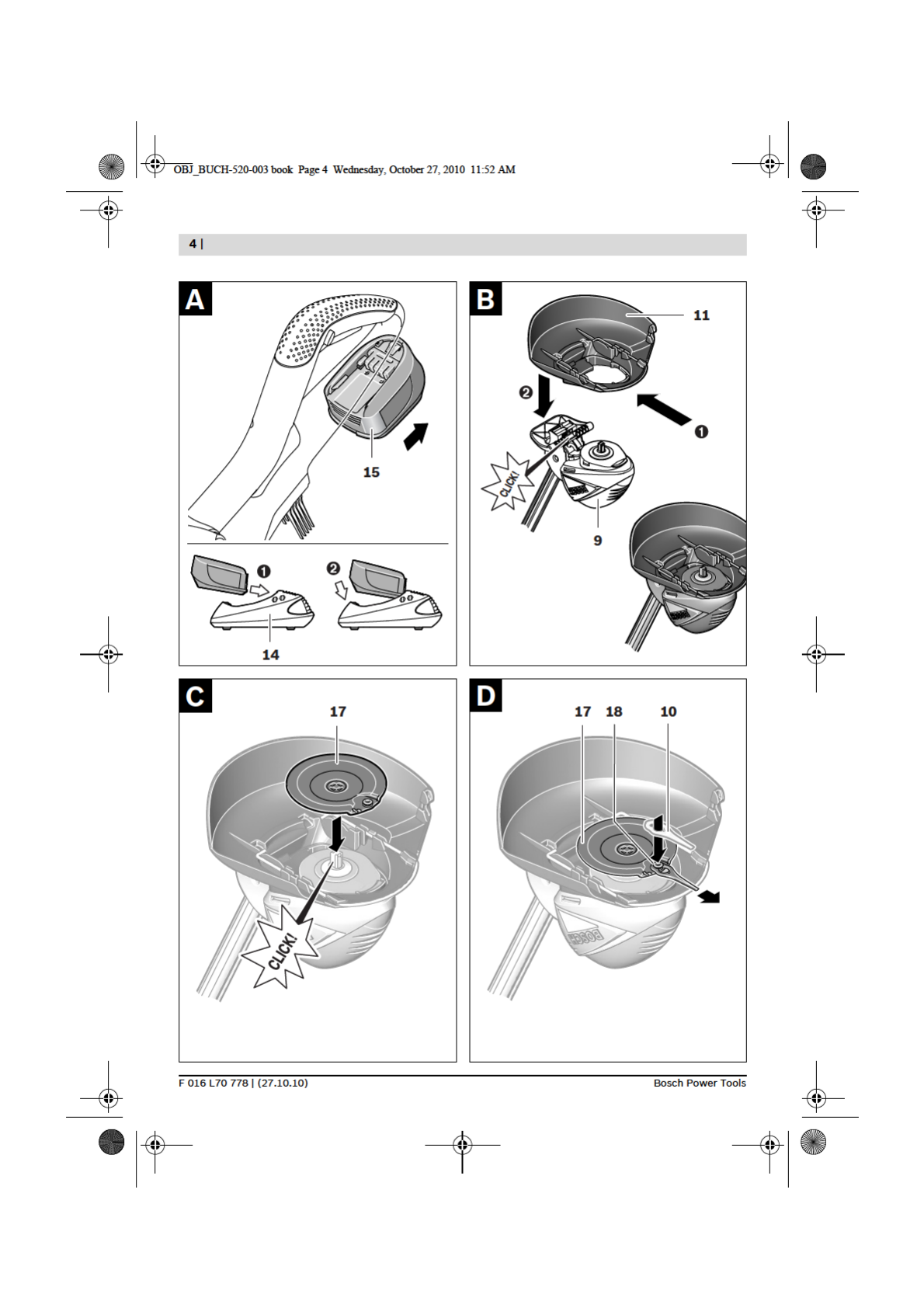 OBJ_BUCH-520-003 book Page 4 Wednesday, October 27, 2010 11:52 AM

4 |

A

15

❶

❷

14

B

11

❷

❶

CLICK!

9

C

17

CLICK!

D

17 18 10

BOSCH

F 016 L70 778 | (27.10.10)

Bosch Power Tools