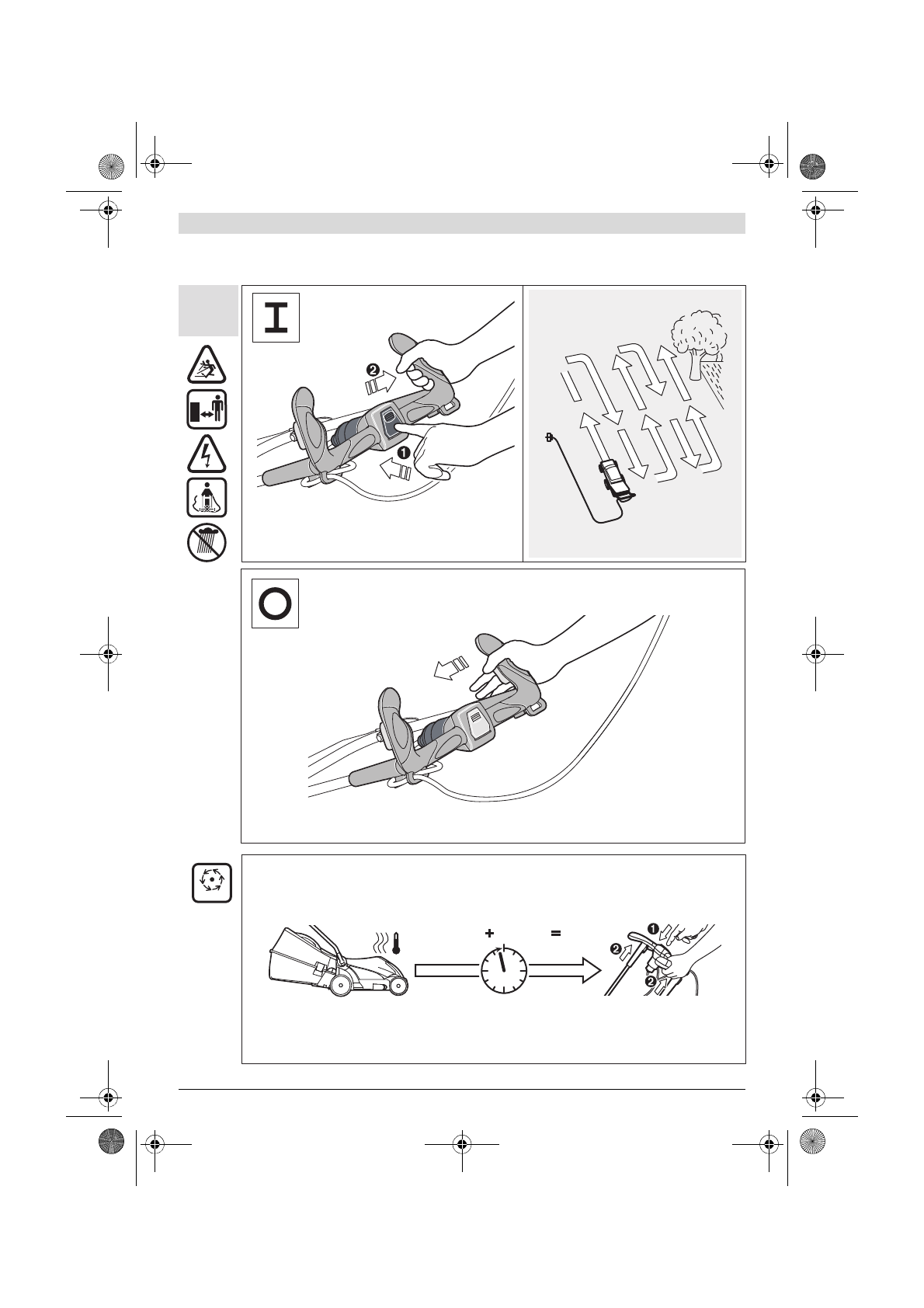 I

❷

❶

O

+

=

❶

❷

❷