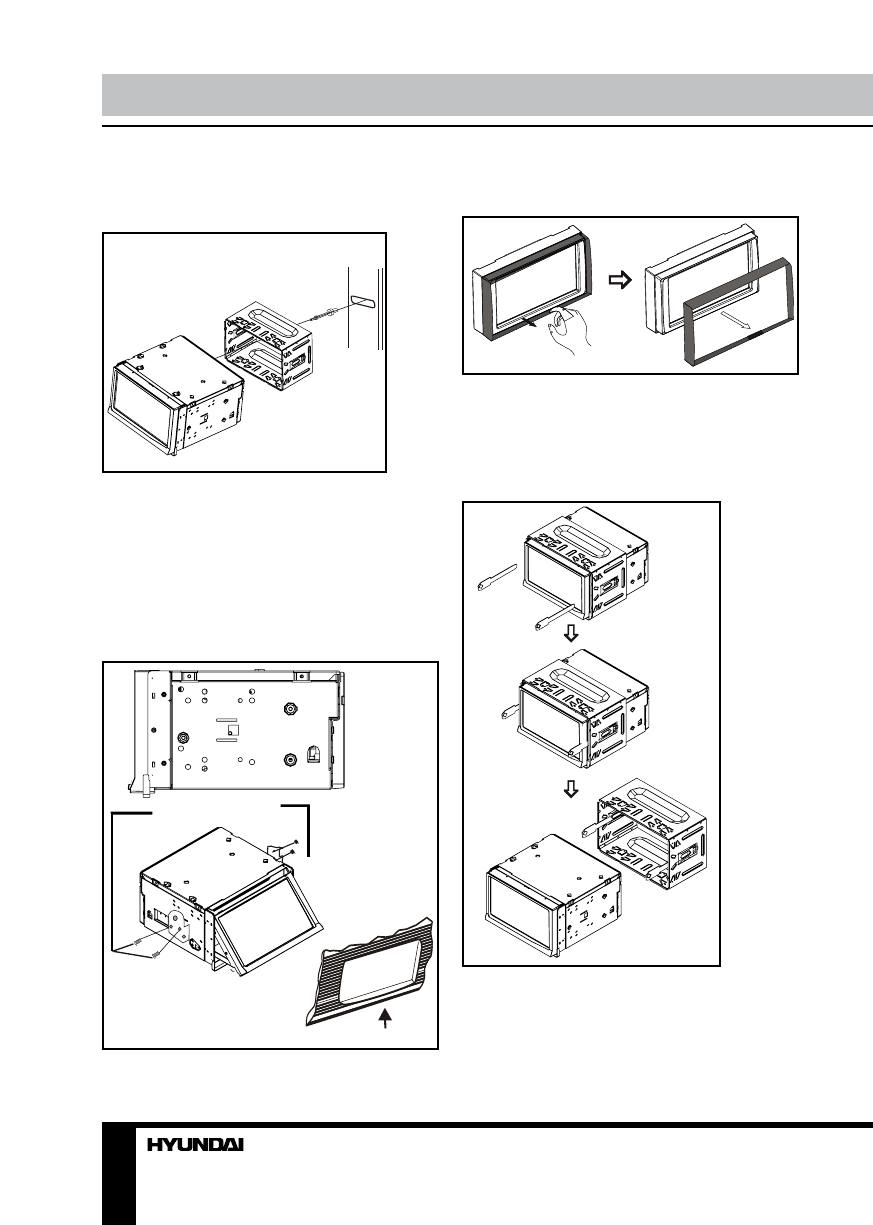 HYUNDAI