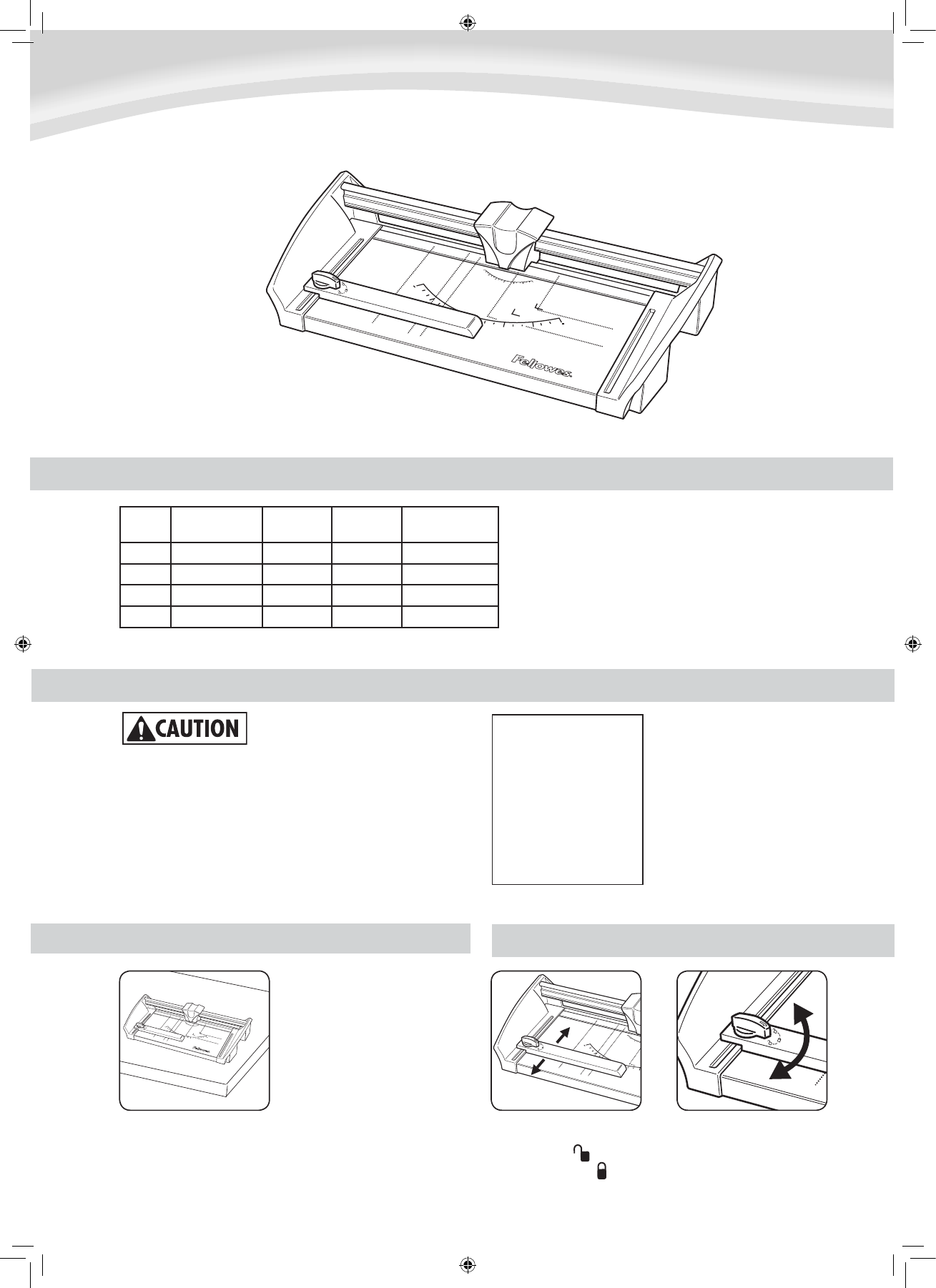 Fellowes.

CAUTION