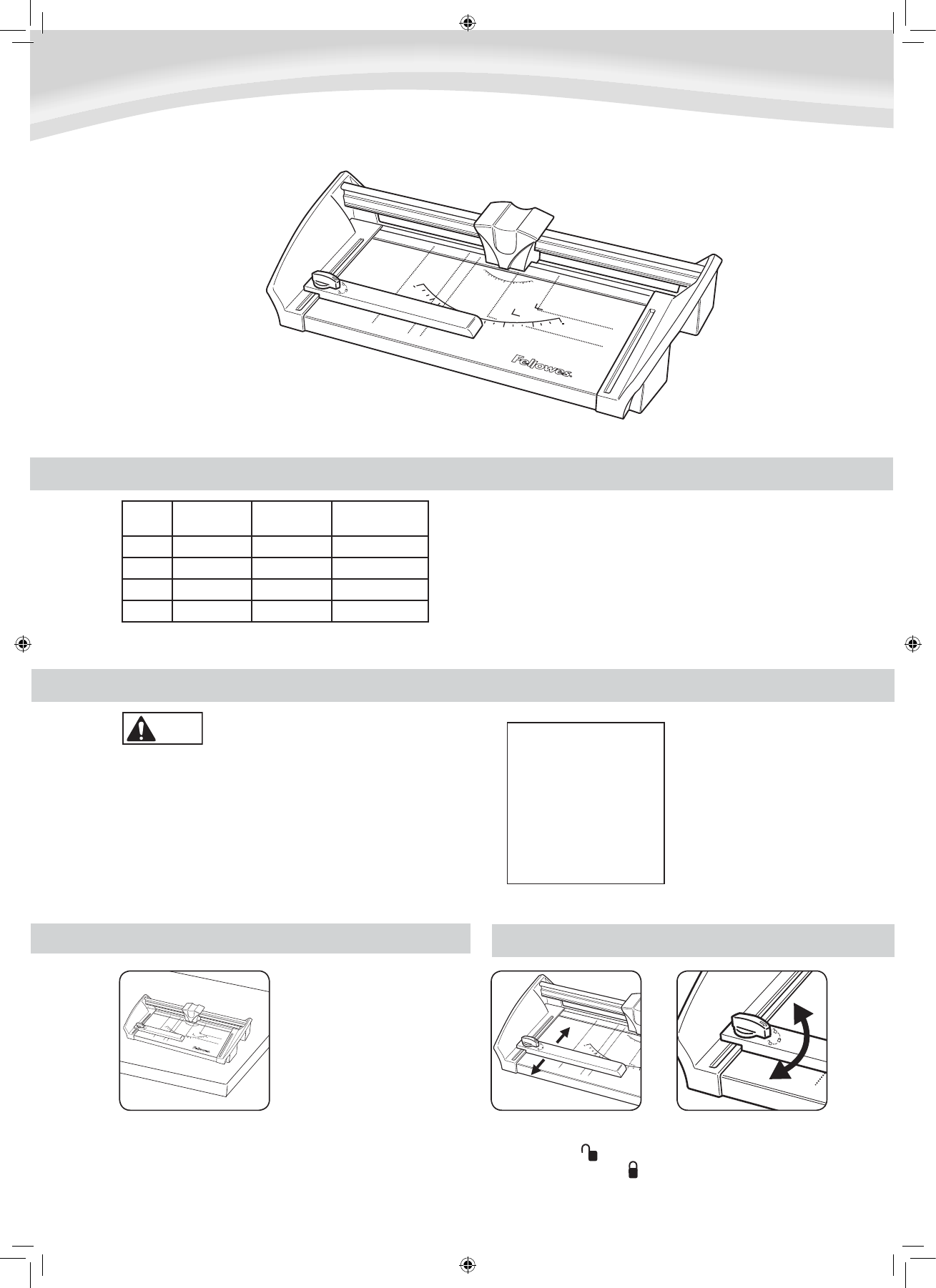 Fellowes.