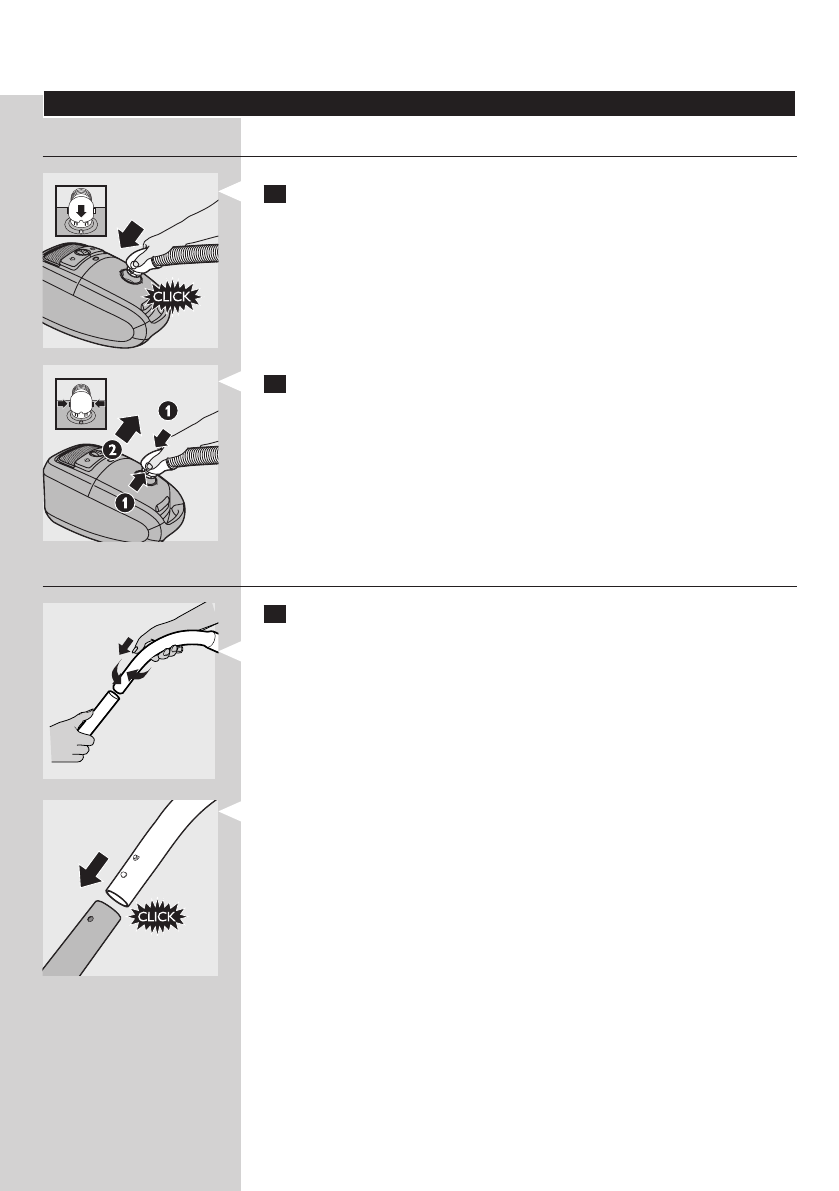 CLICK

1
2
1

CLICK