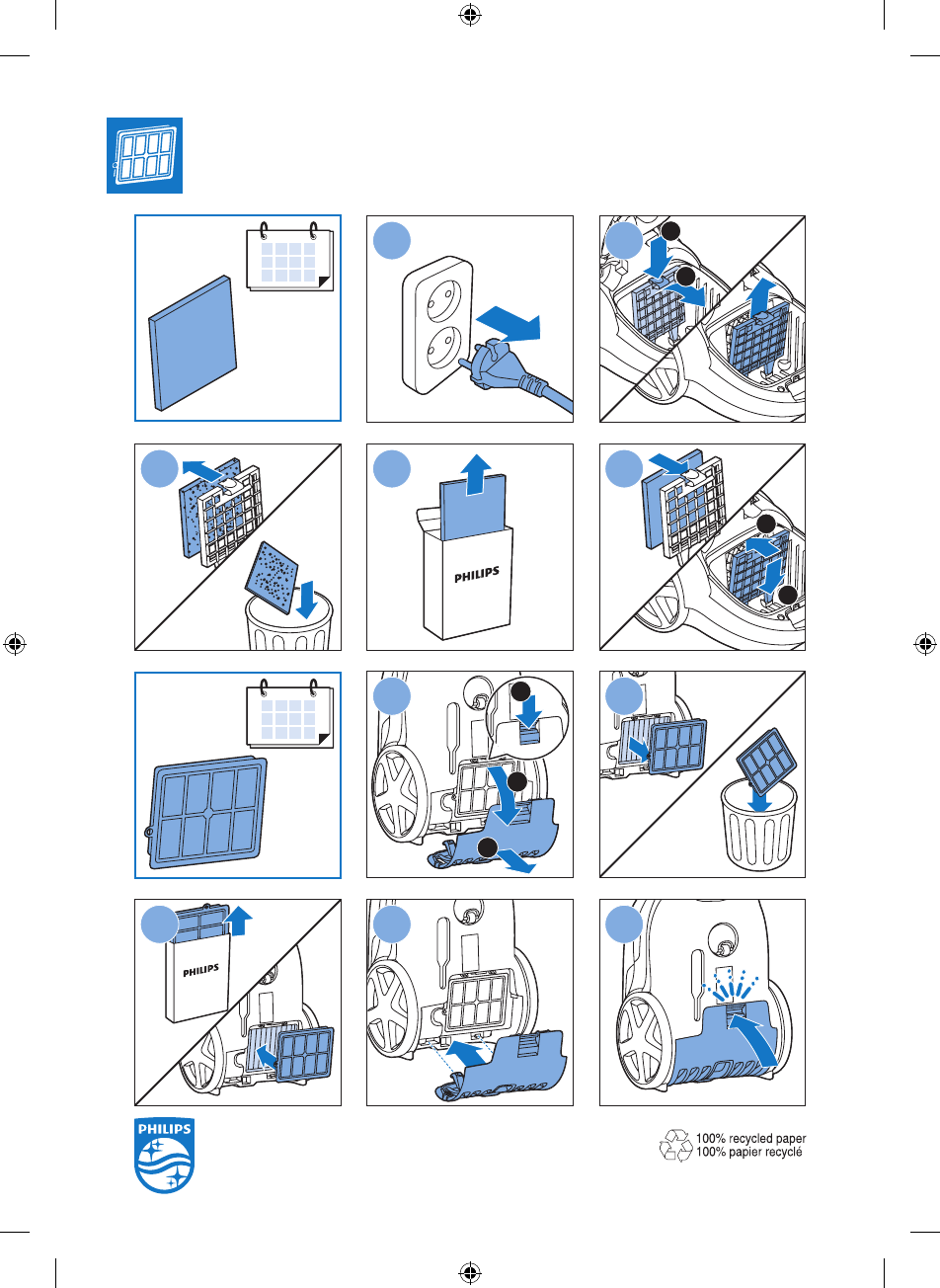 PHILIPS

PHILIPS

PHILIPS

100% recycled paper
100% papier recyclé