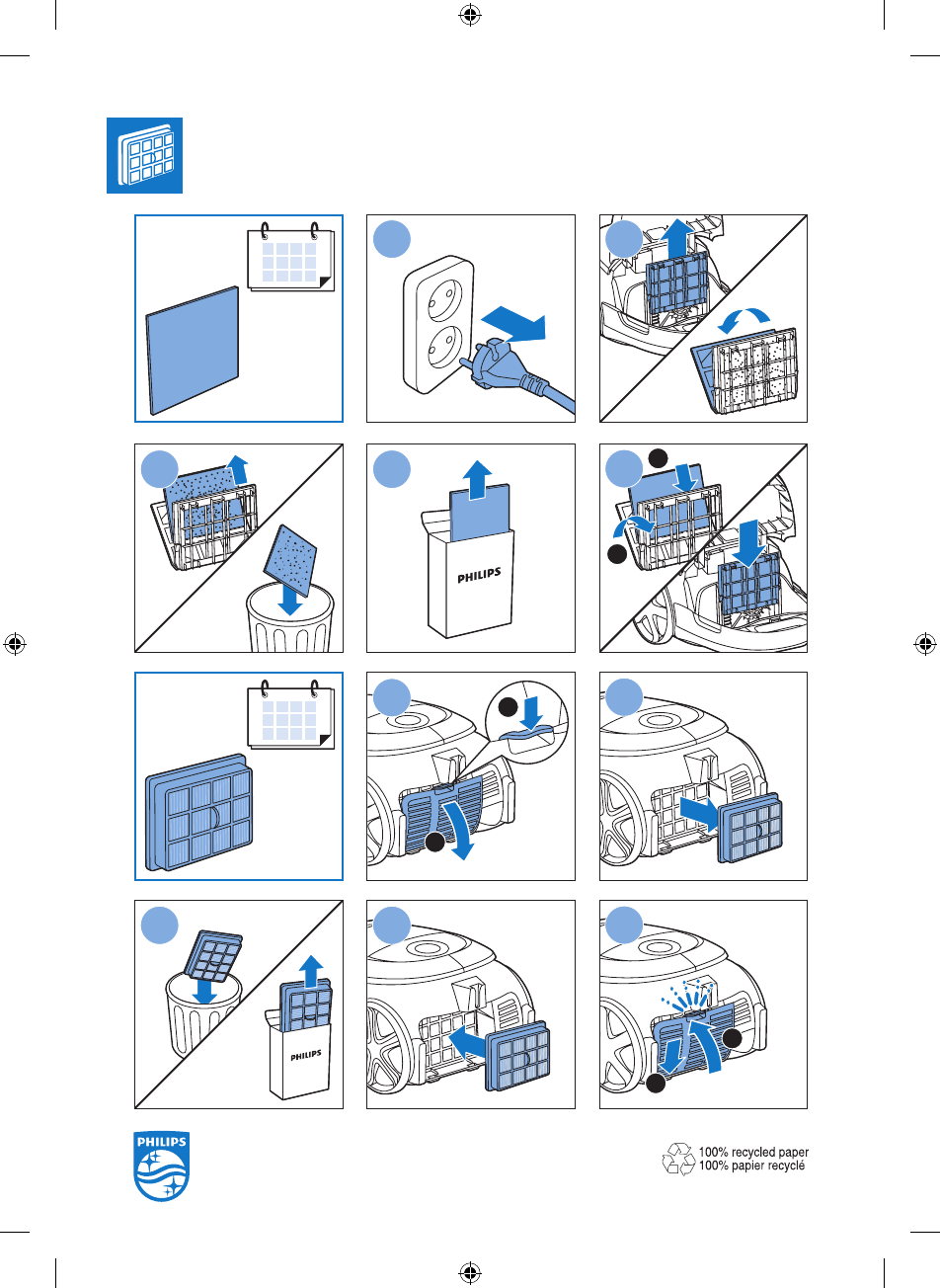 PHILIPS

PHILIPS

PHILIPS

100% recycled paper
100% papier recyclé