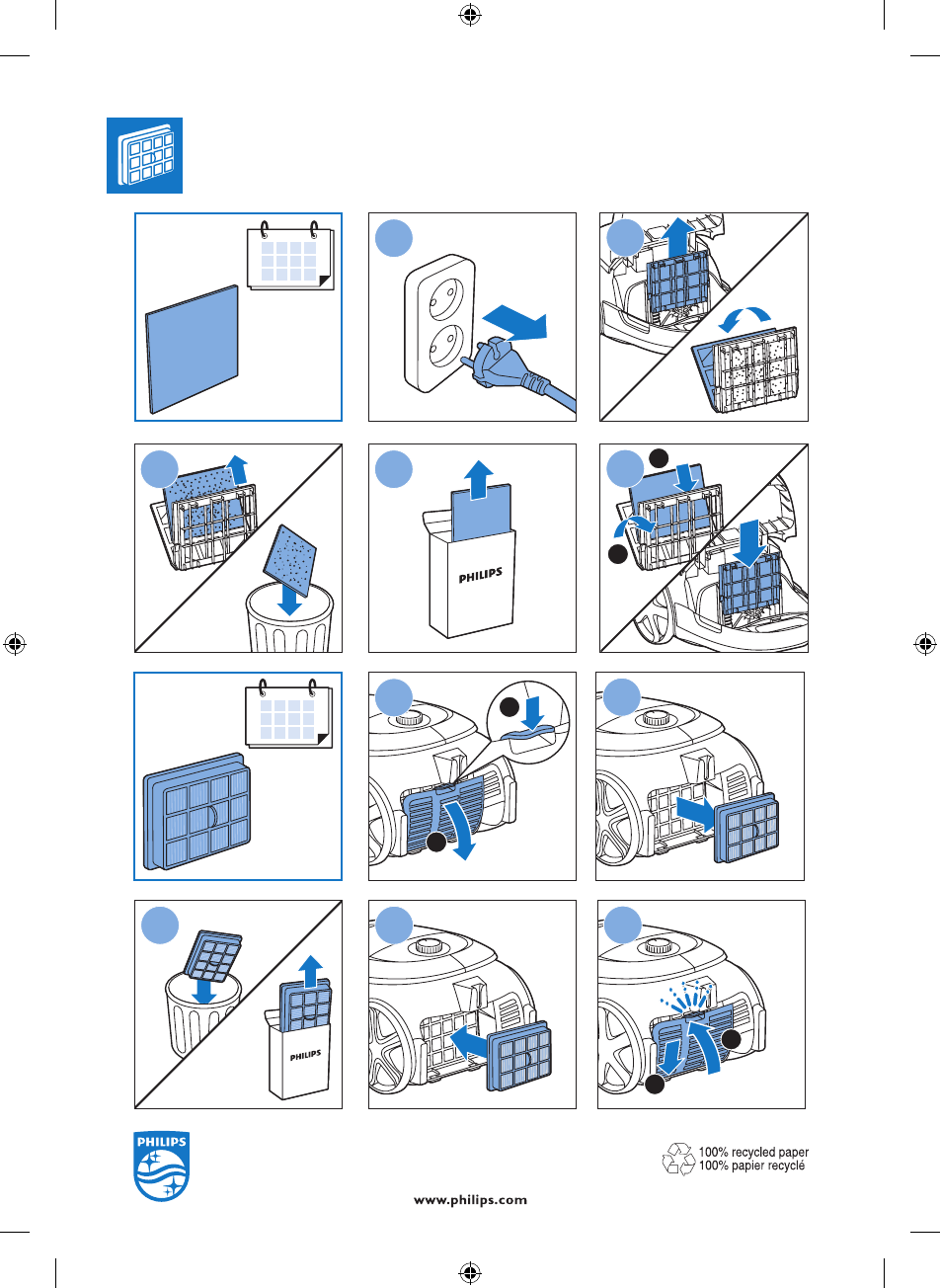 PHILIPS

PHILIPS

PHILIPS

100% recycled paper
100% papier recyclé

www.philips.com