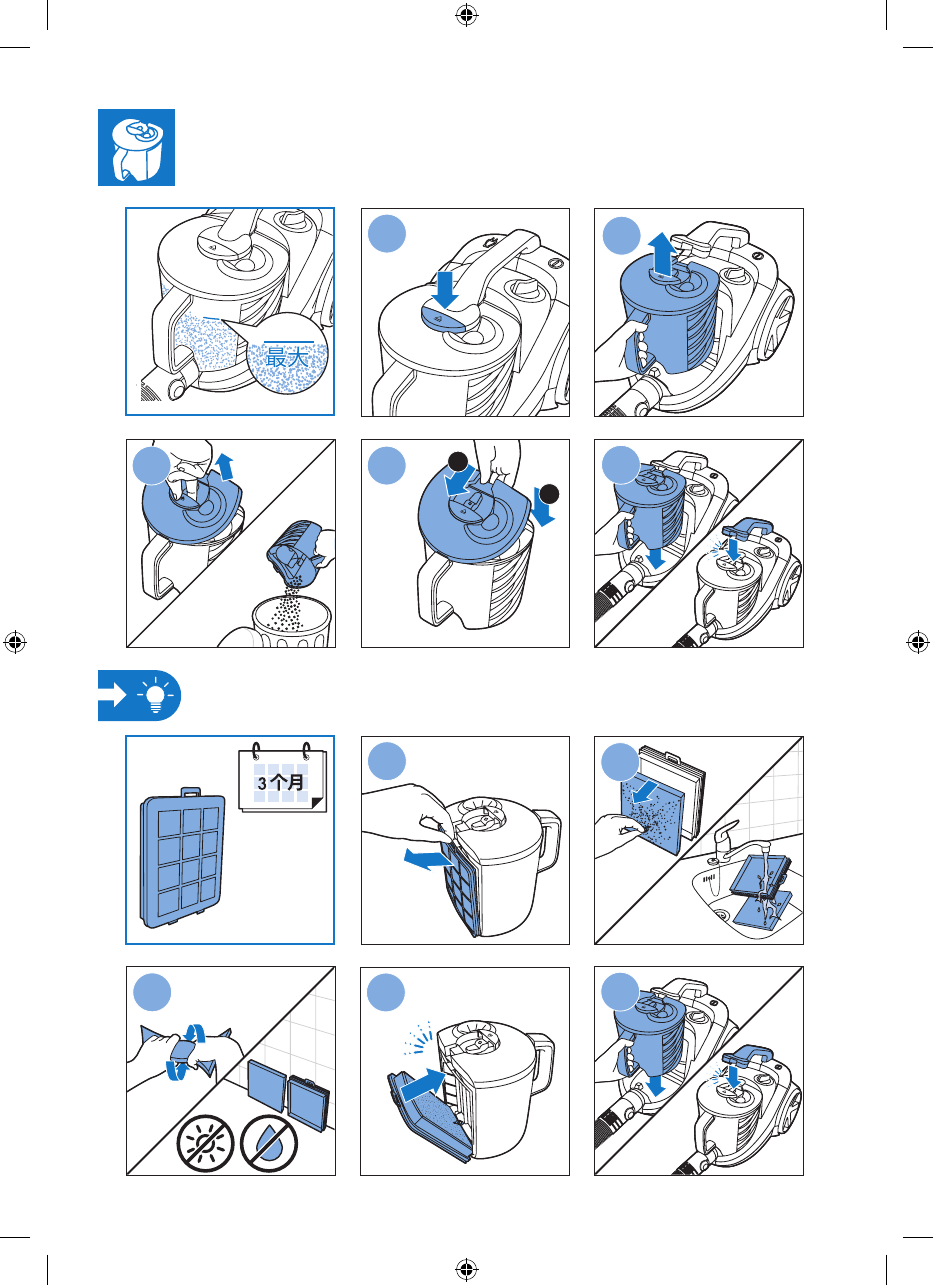 最大

3 个月