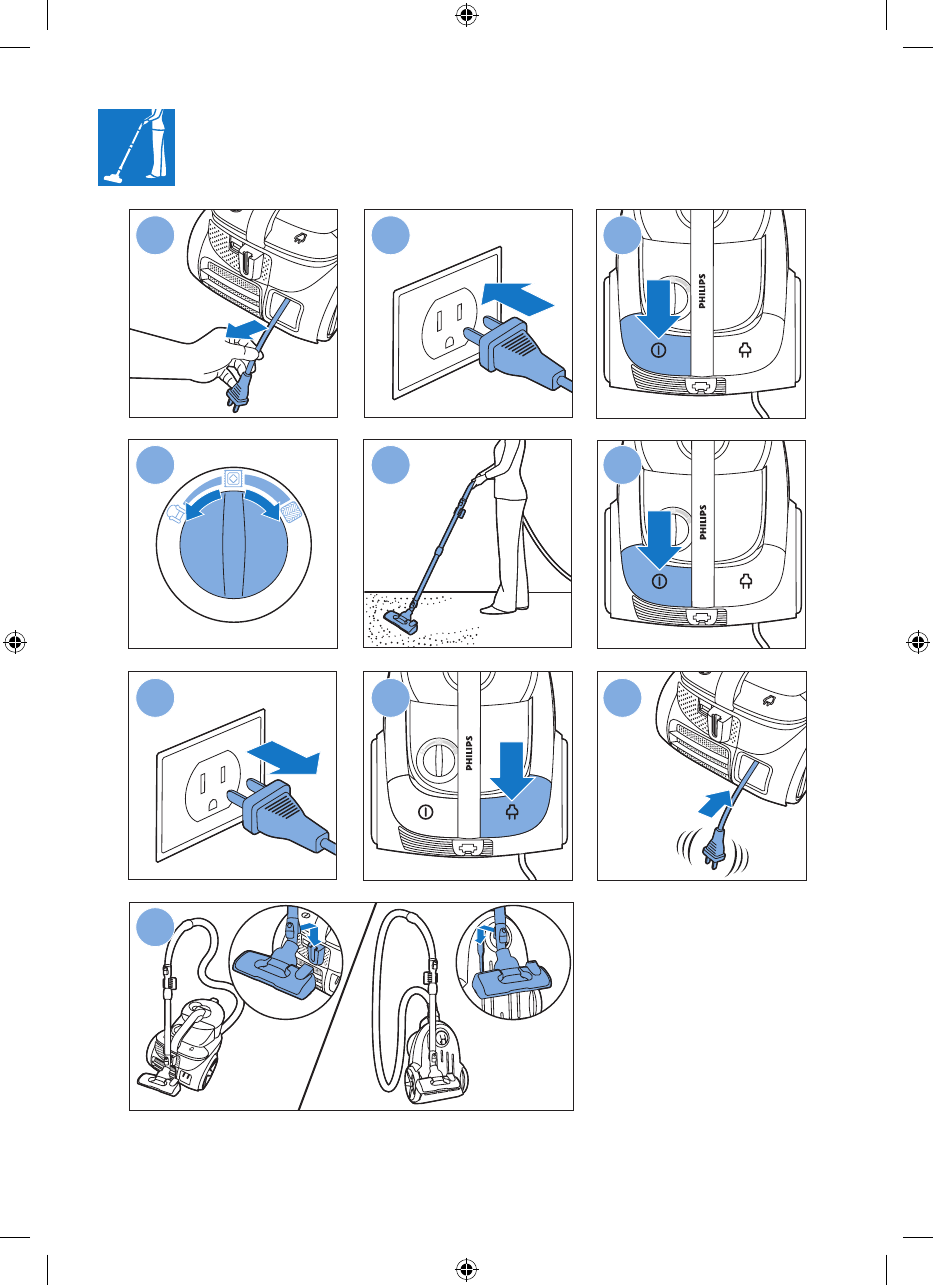 PHILIPS

PHILIPS

PHILIPS