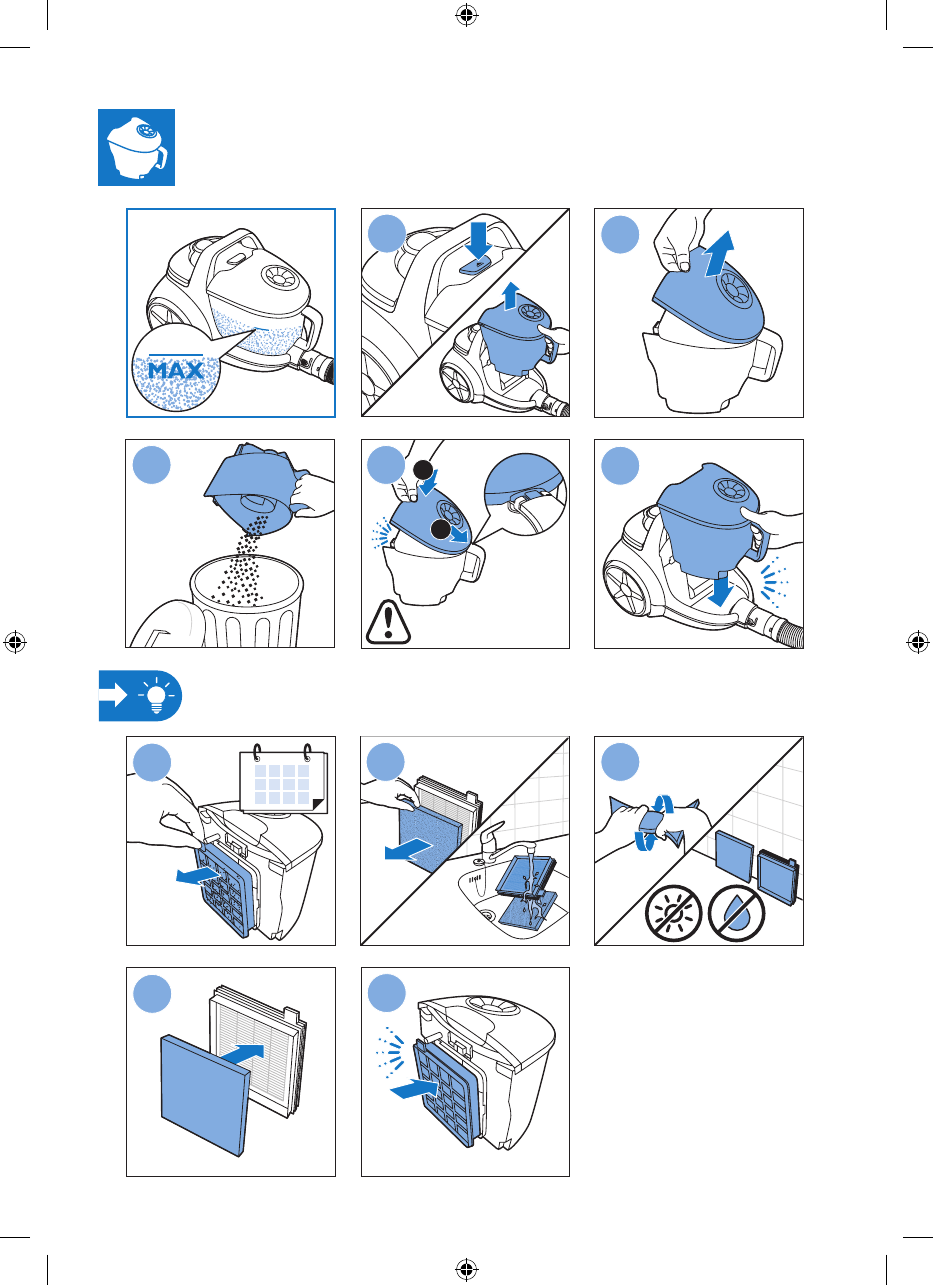 MAX