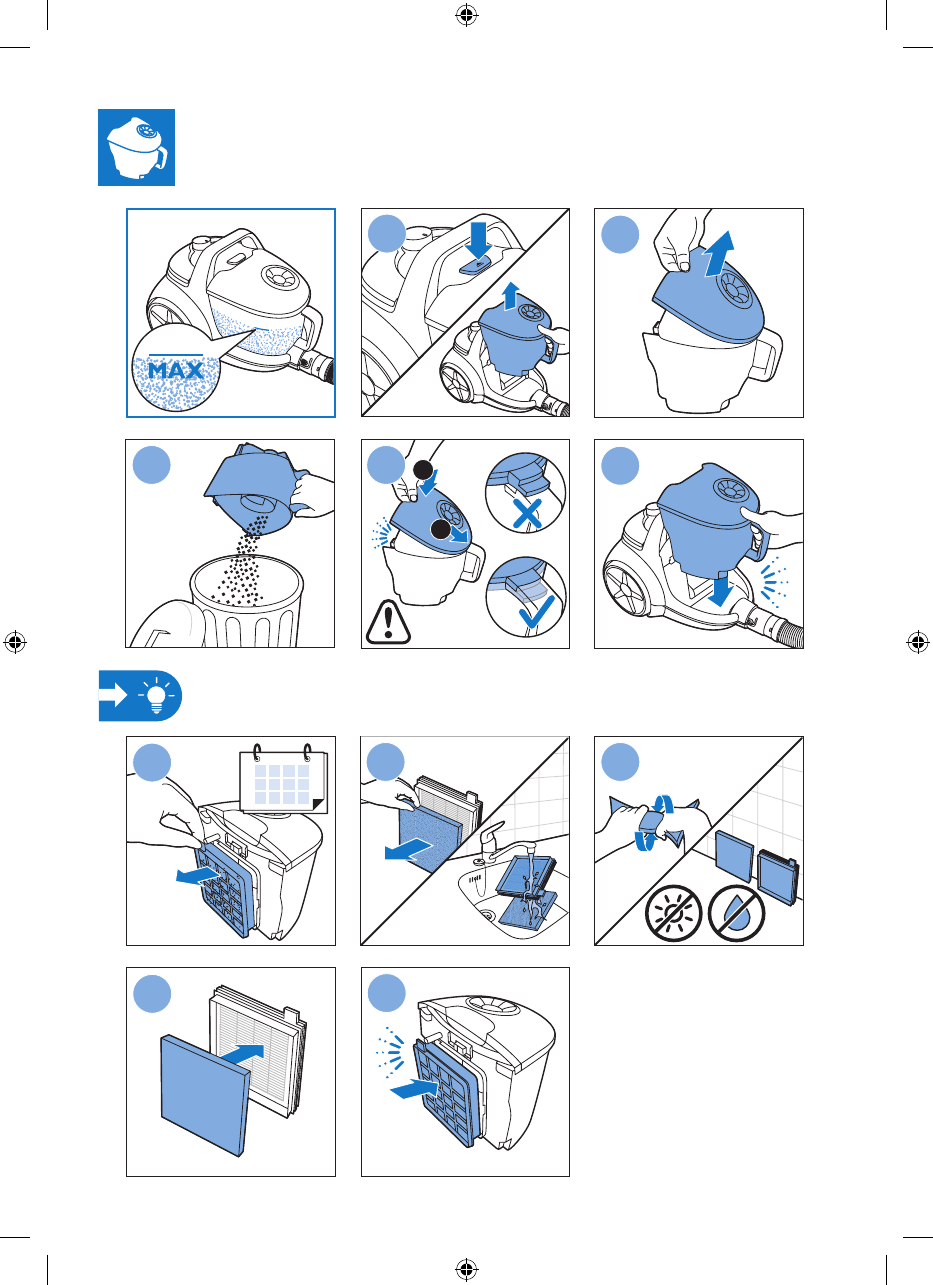 MAX