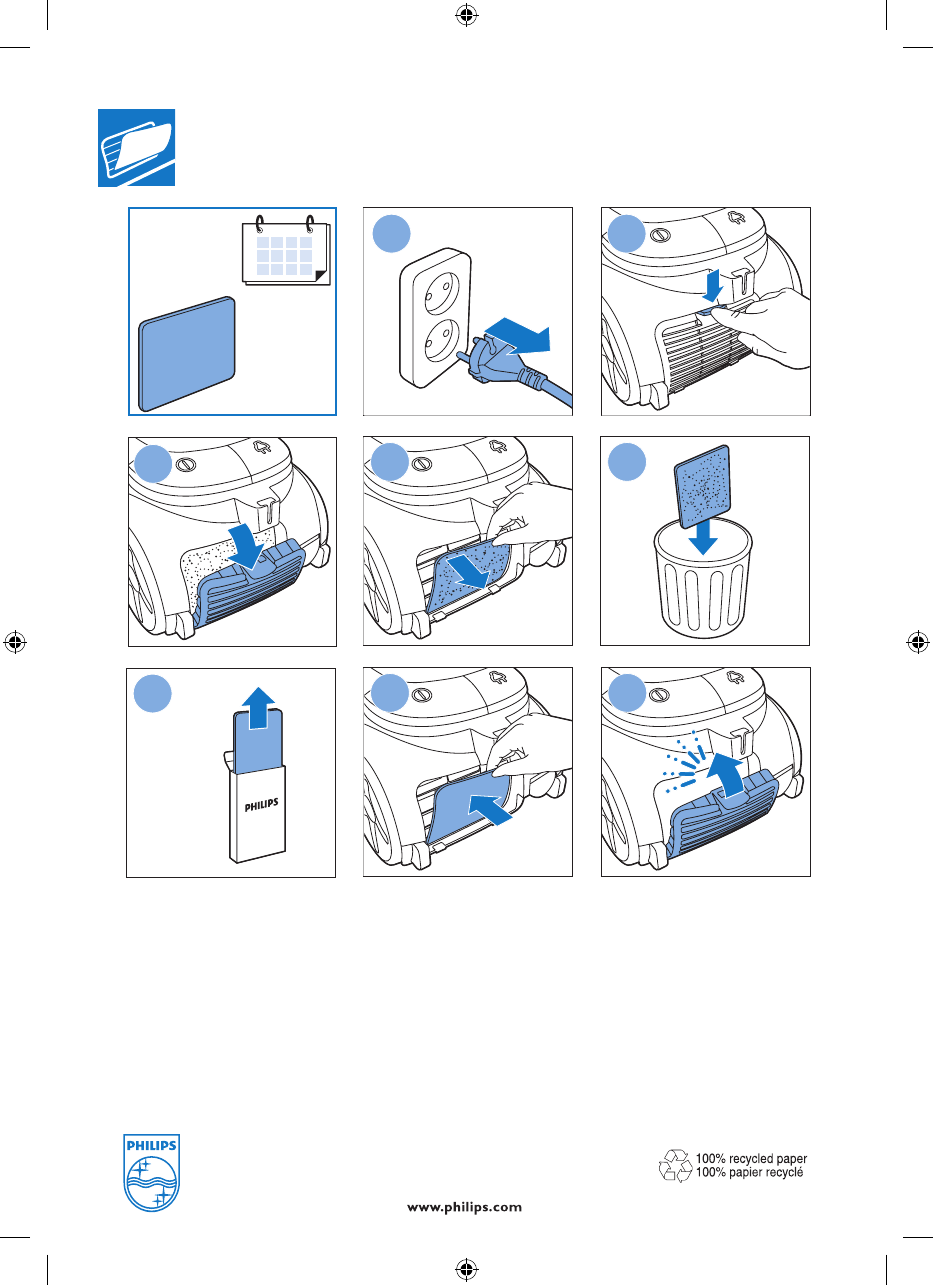 PHILIPS

PHILIPS

100% recycled paper
100% papier recyclé

www.philips.com