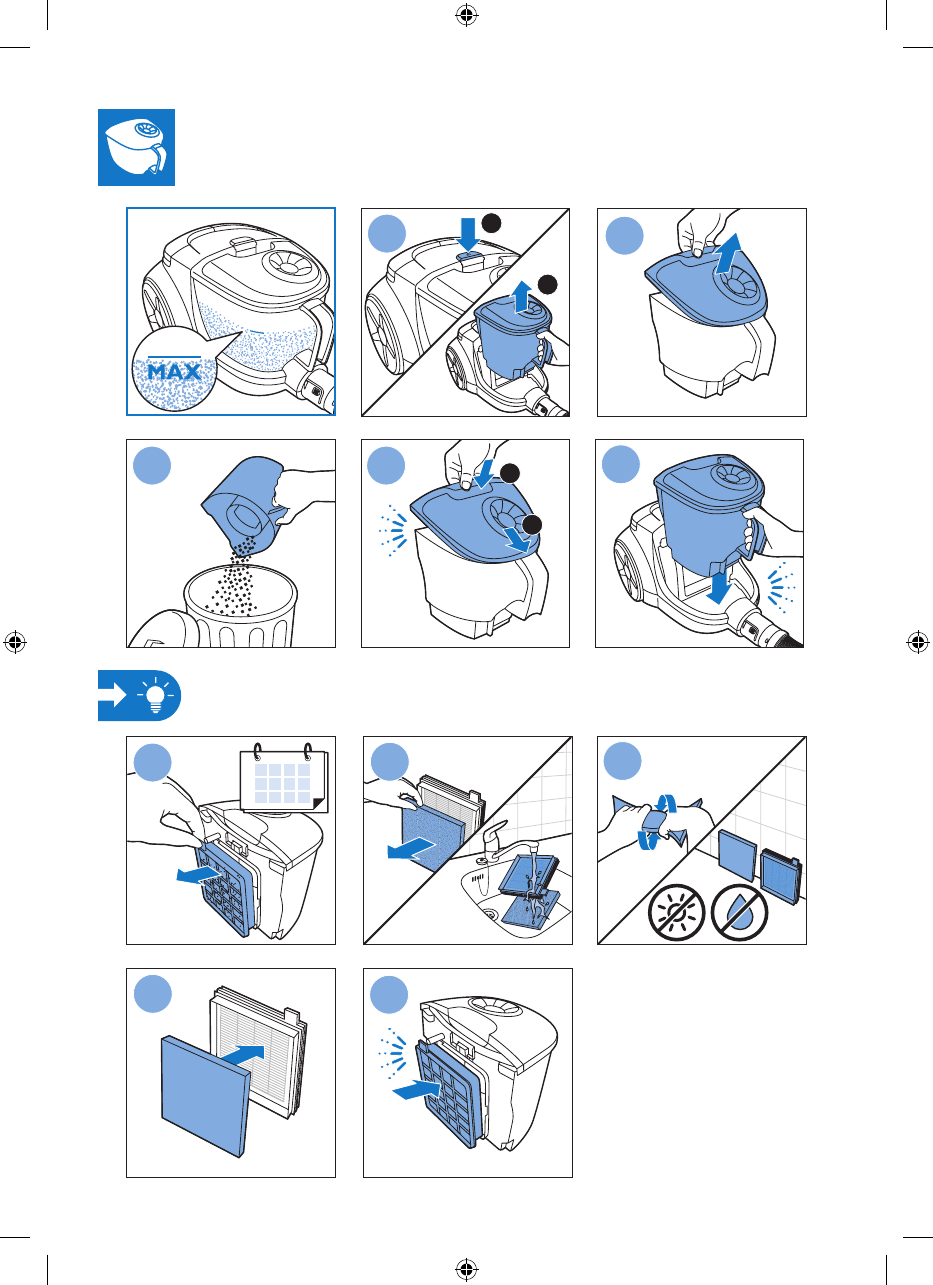 MAX