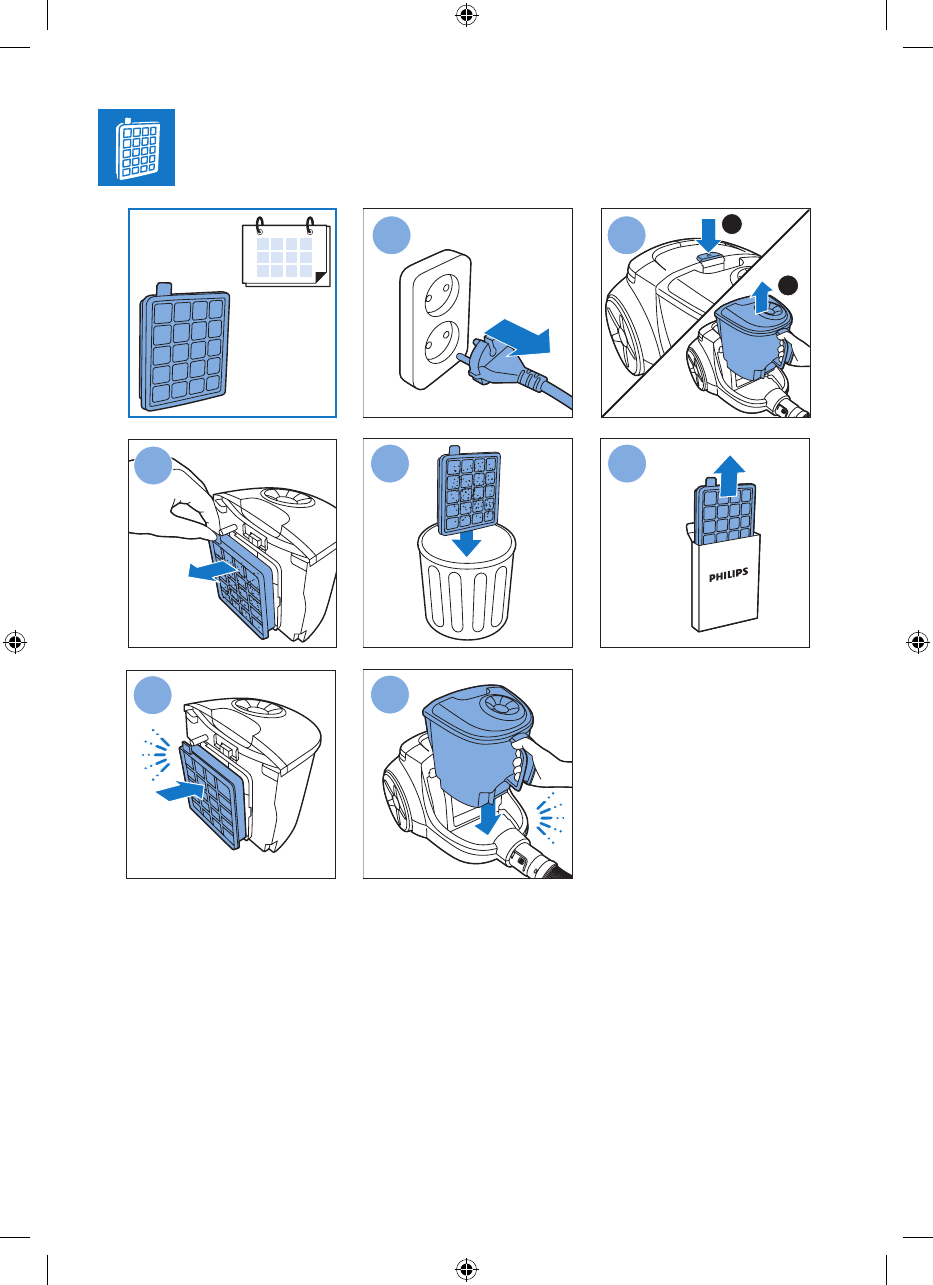 PHILIPS